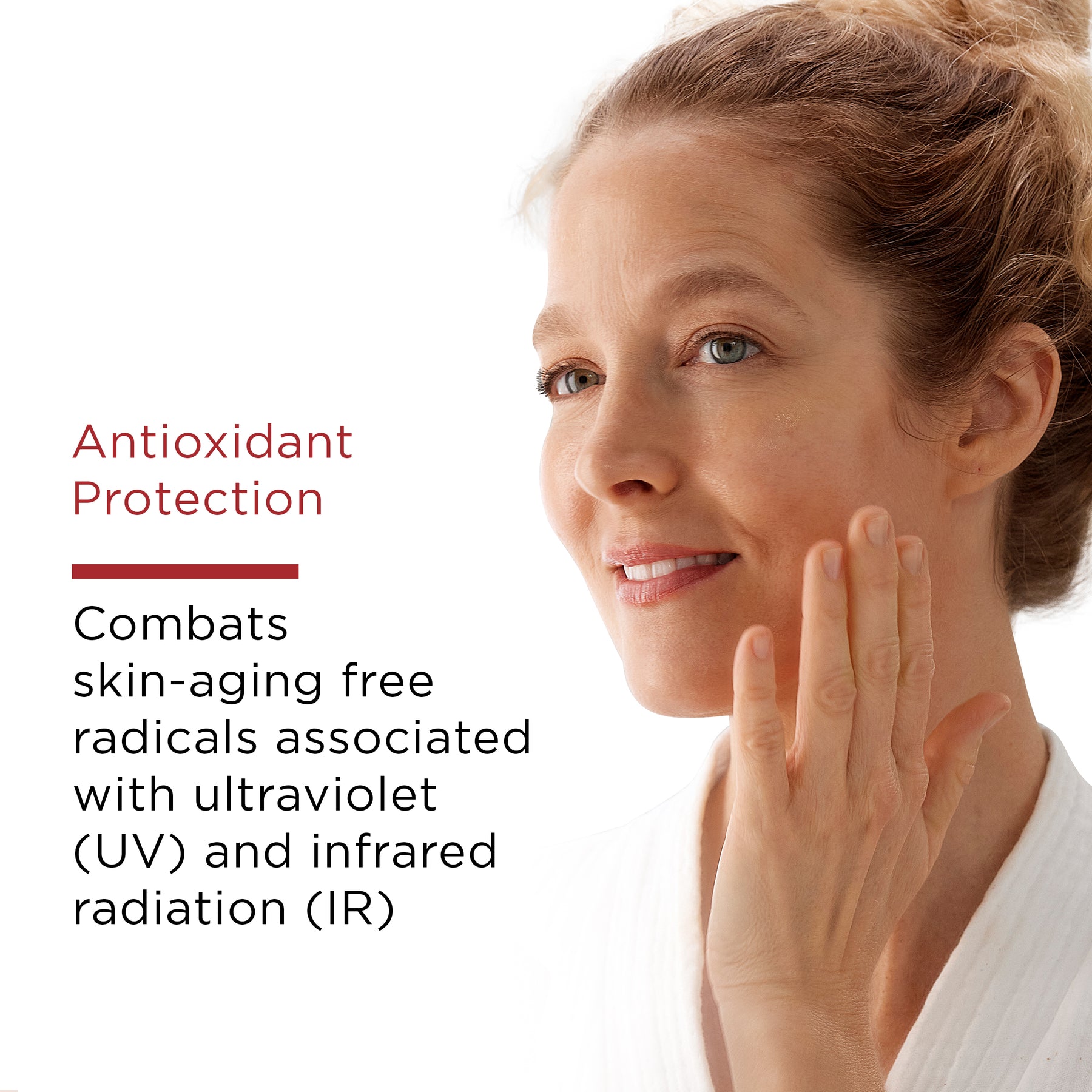 Antioxidant Protection

Combats skin-aging free radicals associated with ultraviolet (UV) and infrared radiation (IR)