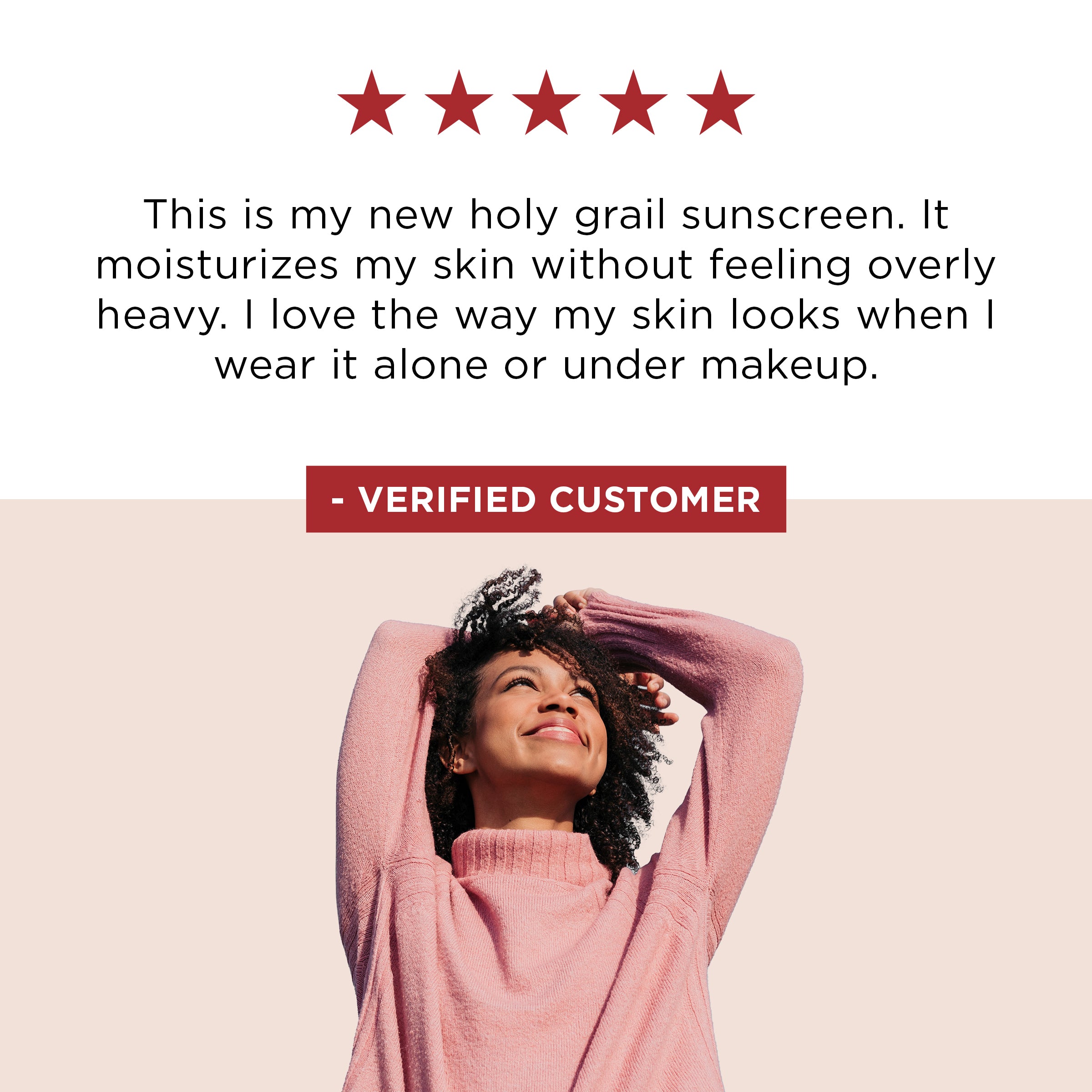 ★★★★★

This is my new holy grail sunscreen. It moisturizes my skin without feeling overly heavy. I love the way my skin looks when I wear it alone or under makeup.

- VERIFIED CUSTOMER