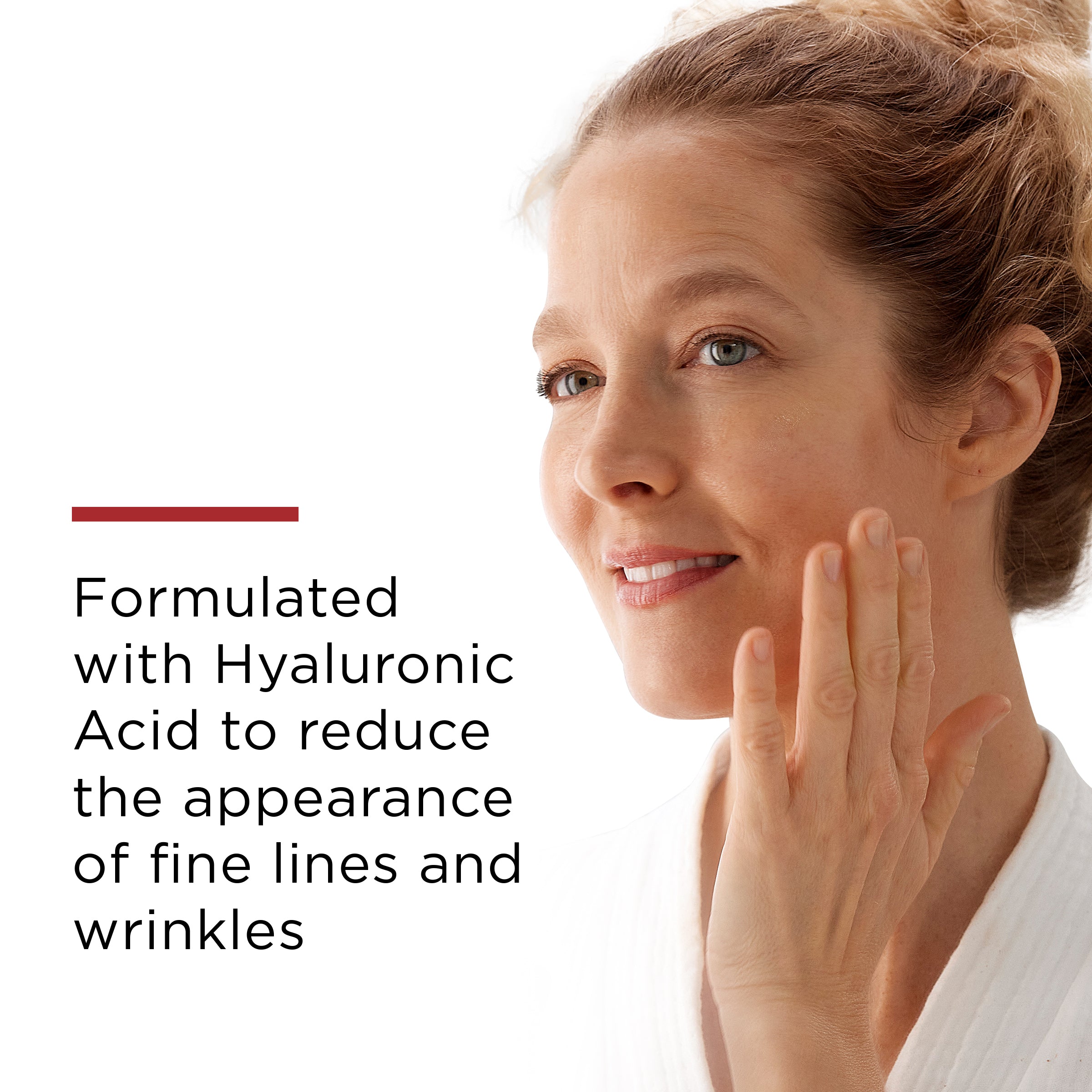 Formulated with Hyaluronic Acid to reduce the appearance of fine lines and wrinkles