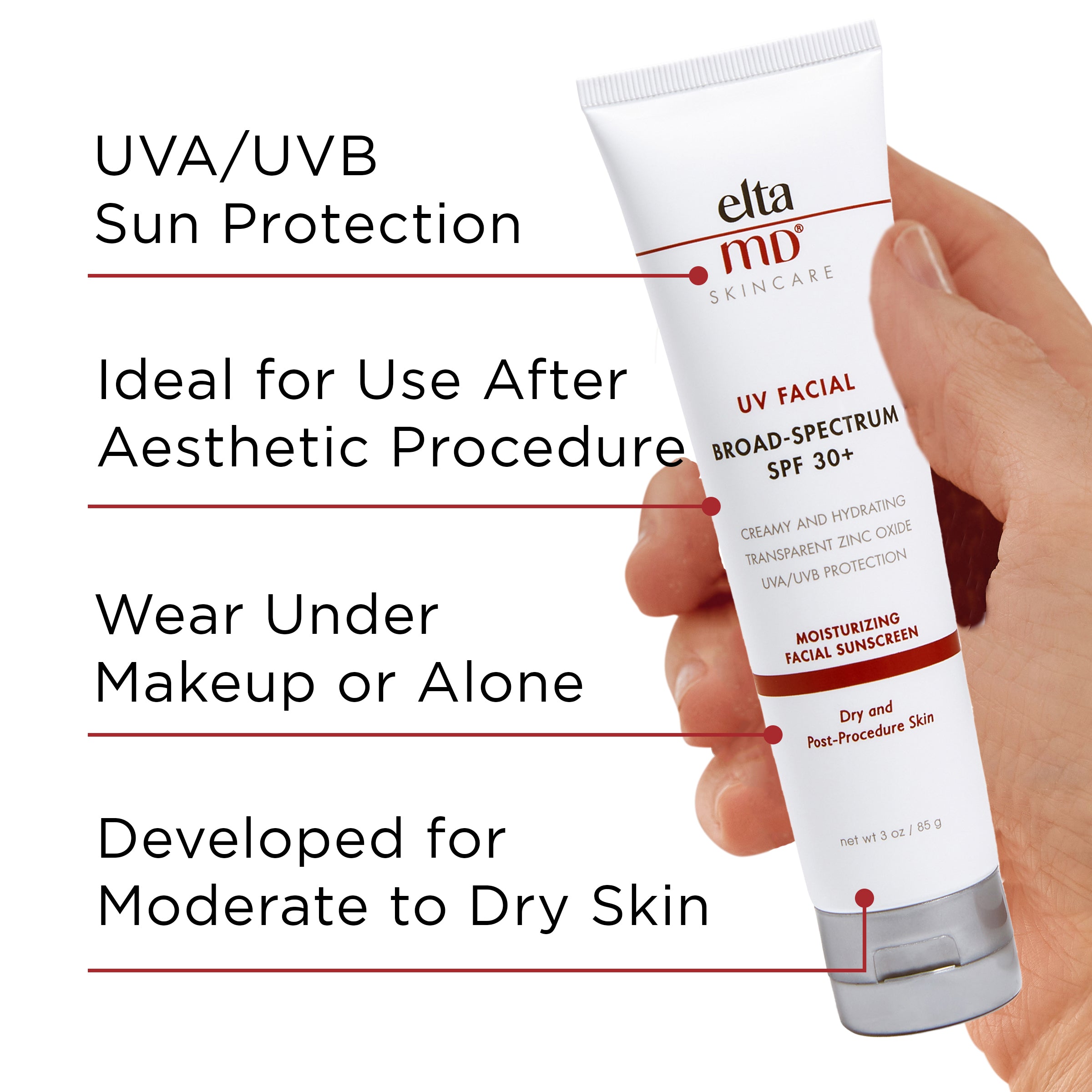 UVA/UVB
Sun Protection

Ideal for Use After
Aesthetic Procedure

Wear Under
Makeup or Alone

Developed for
Moderate to Dry Skin

elta
MD®
SKINCARE

UV FACIAL
BROAD-SPECTRUM
SPF 30+

CREAMY AND HYDRATING
TRANSPARENT ZINC OXIDE
UVA/UVB PROTECTION

MOISTURIZING
FACIAL SUNSCREEN

Dry and
Post-Procedure Skin

net wt 3 oz / 85 g