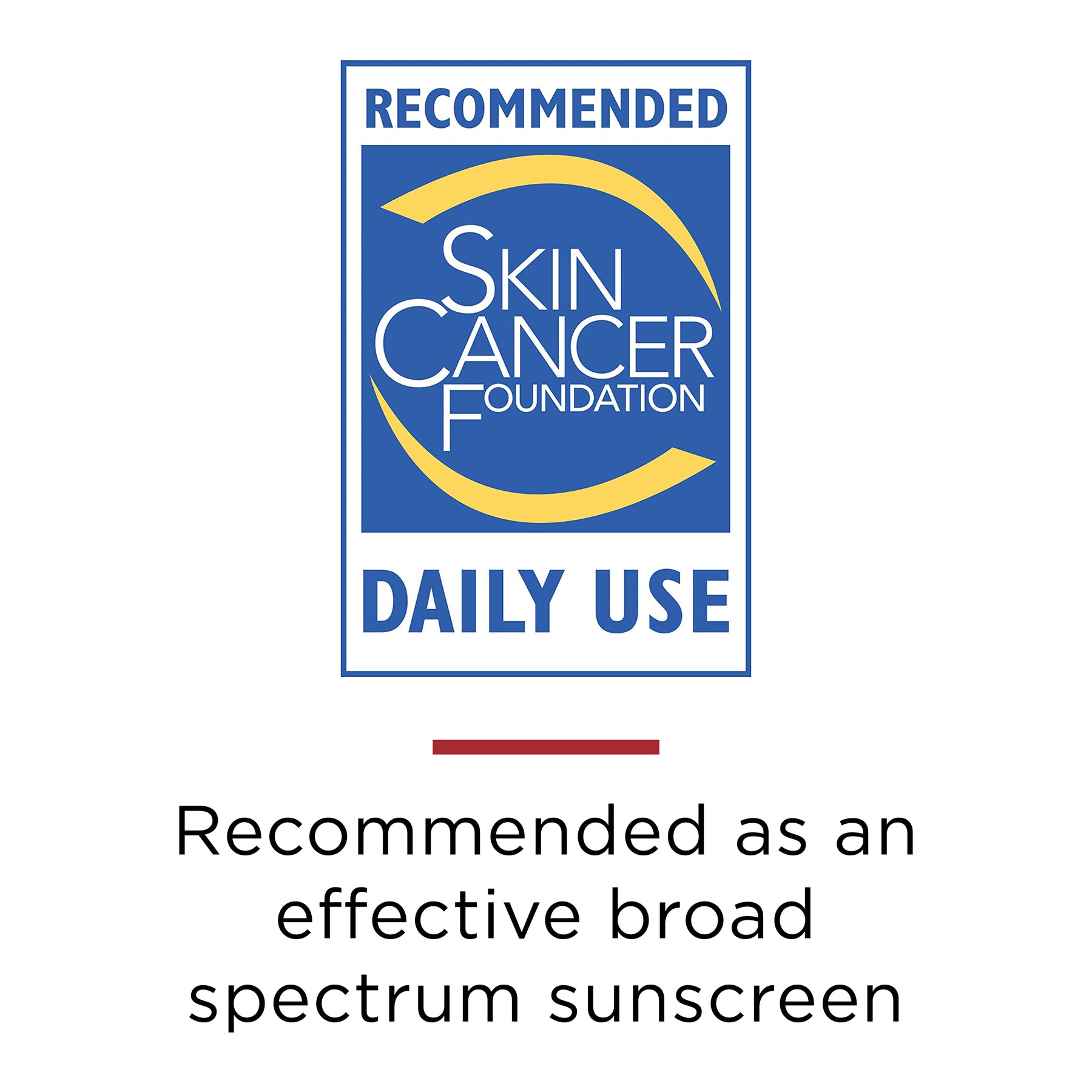 RECOMMENDED

SKIN CANCER FOUNDATION

DAILY USE

Recommended as an effective broad spectrum sunscreen