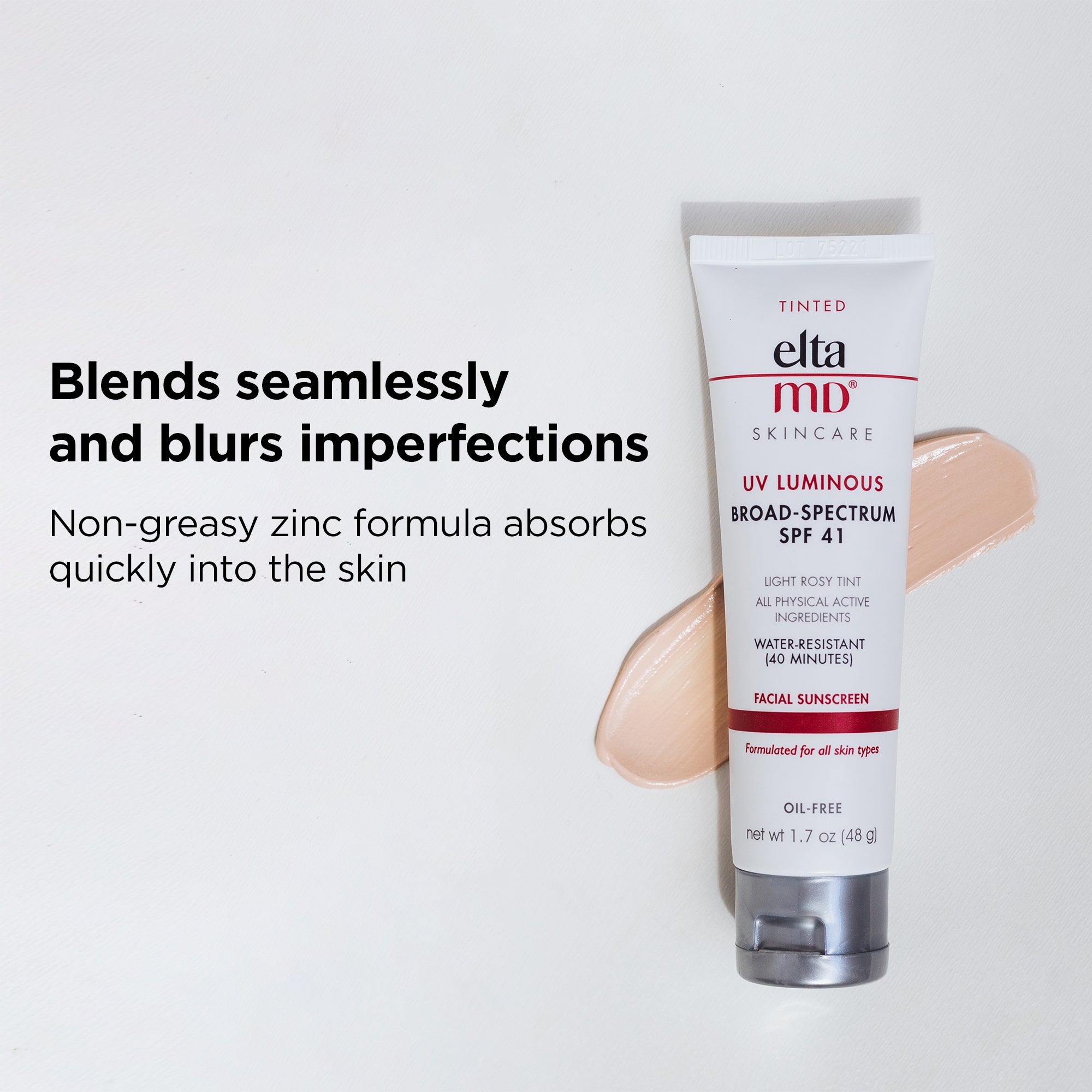 Blends seamlessly and blurs imperfections

Non-greasy zinc formula absorbs quickly into the skin

LOT 75221

TINTED

elta
MD®
SKINCARE

UV LUMINOUS
BROAD-SPECTRUM
SPF 41

LIGHT ROSY TINT
ALL PHYSICAL ACTIVE INGREDIENTS

WATER-RESISTANT
(40 MINUTES)

FACIAL SUNSCREEN

Formulated for all skin types

OIL-FREE

net wt 1.7 oz (48 g)