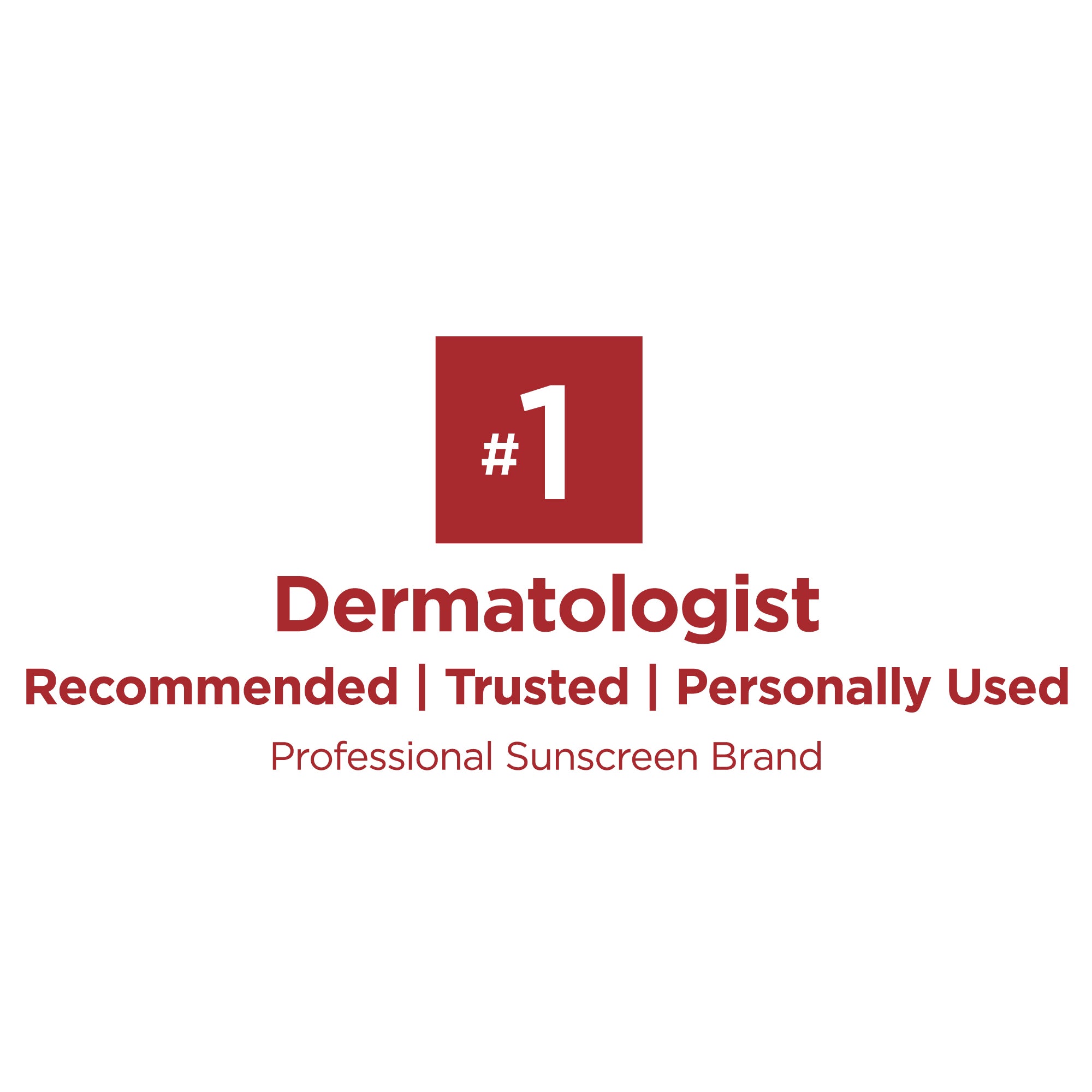 #1

Dermatologist

Recommended | Trusted | Personally Used

Professional Sunscreen Brand