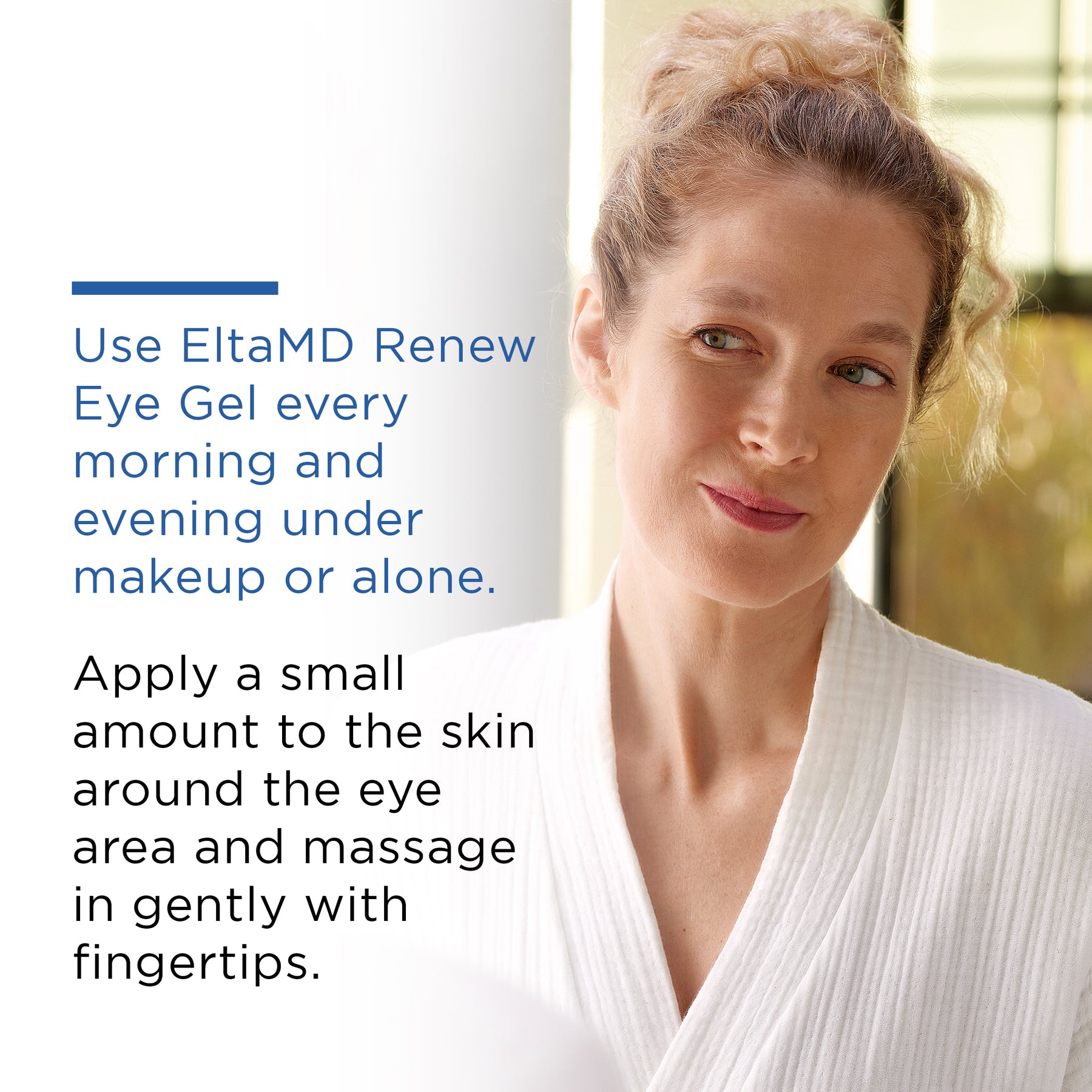 Use EltaMD Renew Eye Gel every morning and evening under makeup or alone.

Apply a small amount to the skin around the eye area and massage in gently with fingertips.