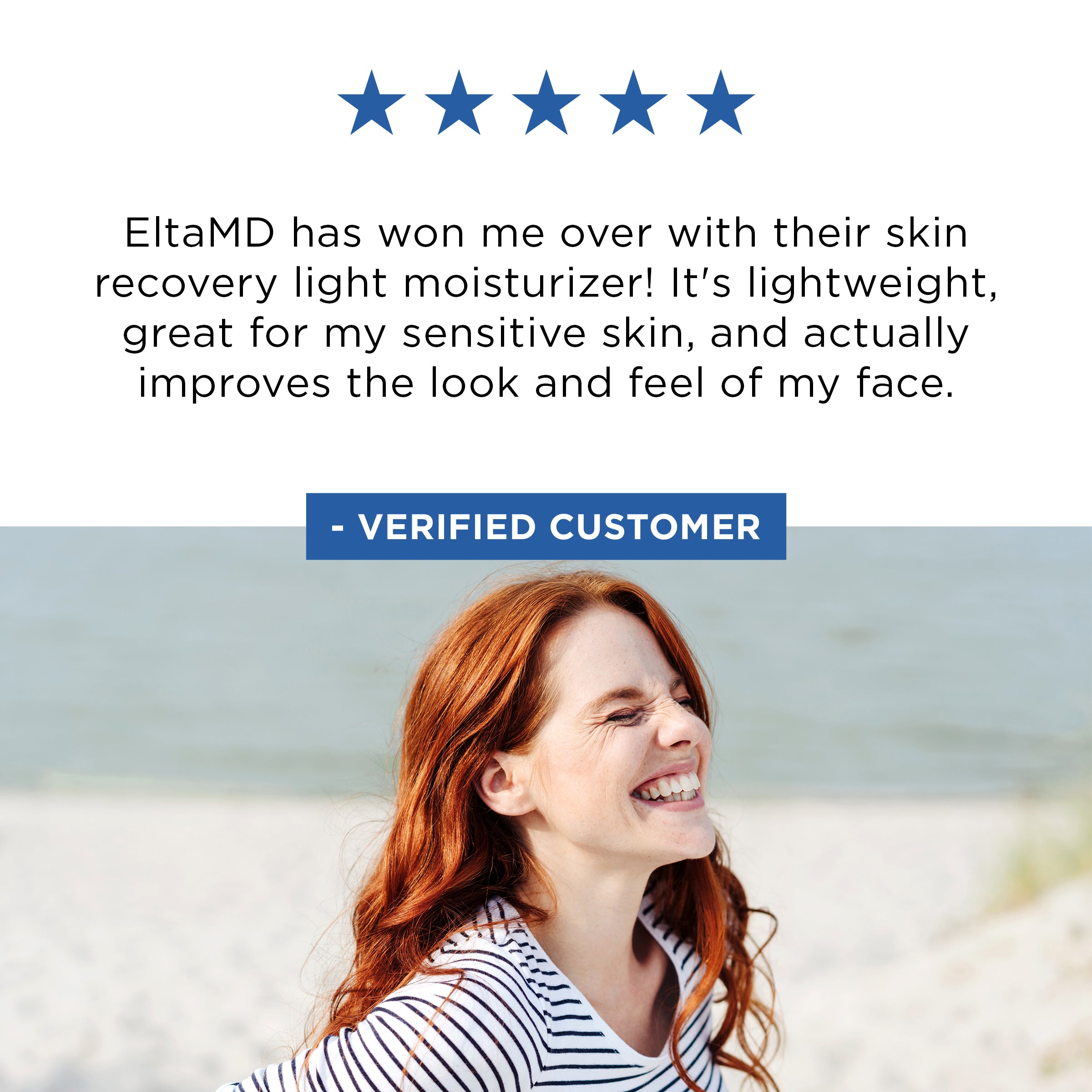 ★★★★★

EltaMD has won me over with their skin recovery light moisturizer! It's lightweight, great for my sensitive skin, and actually improves the look and feel of my face.

- VERIFIED CUSTOMER