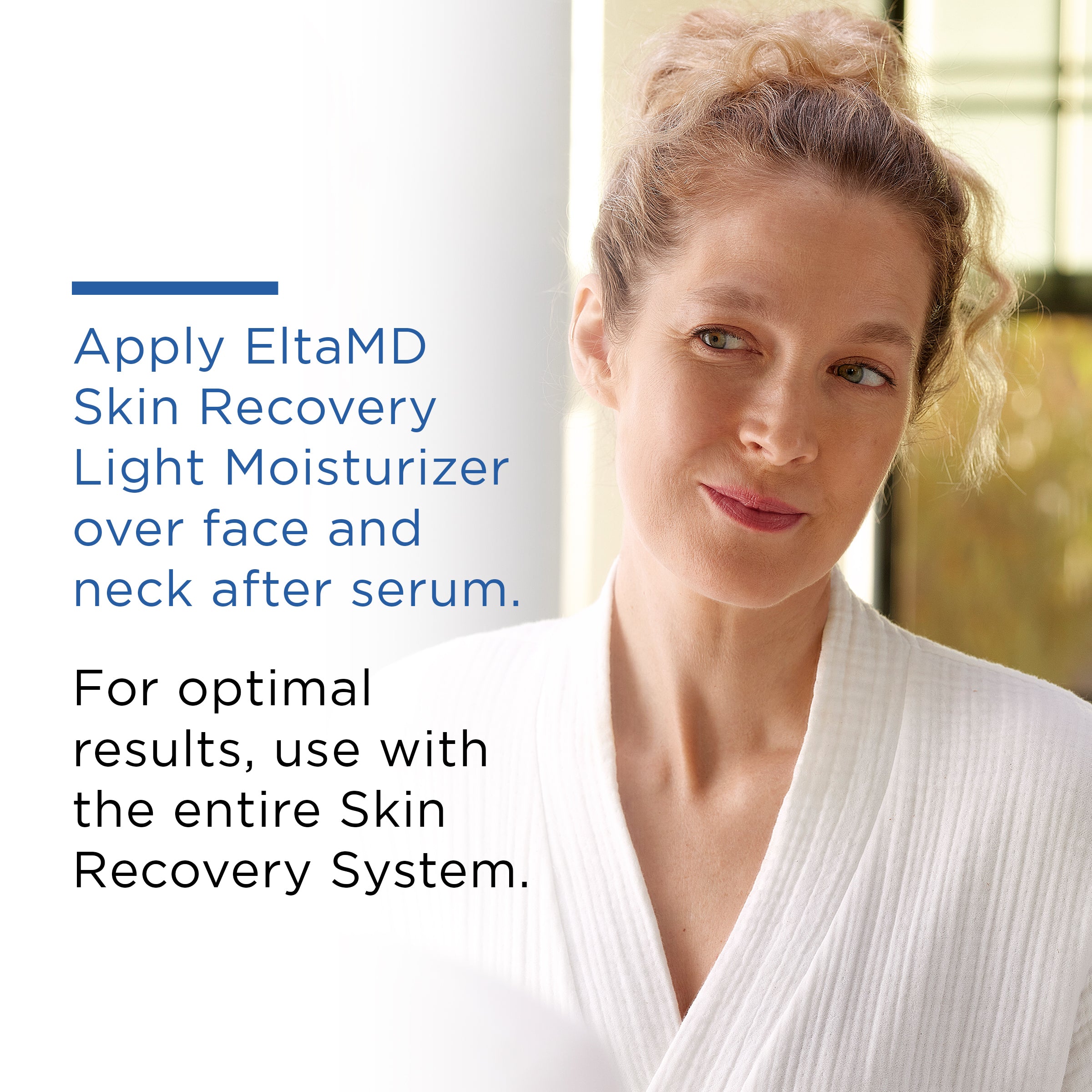 Apply EltaMD Skin Recovery Light Moisturizer over face and neck after serum.

For optimal results, use with the entire Skin Recovery System.