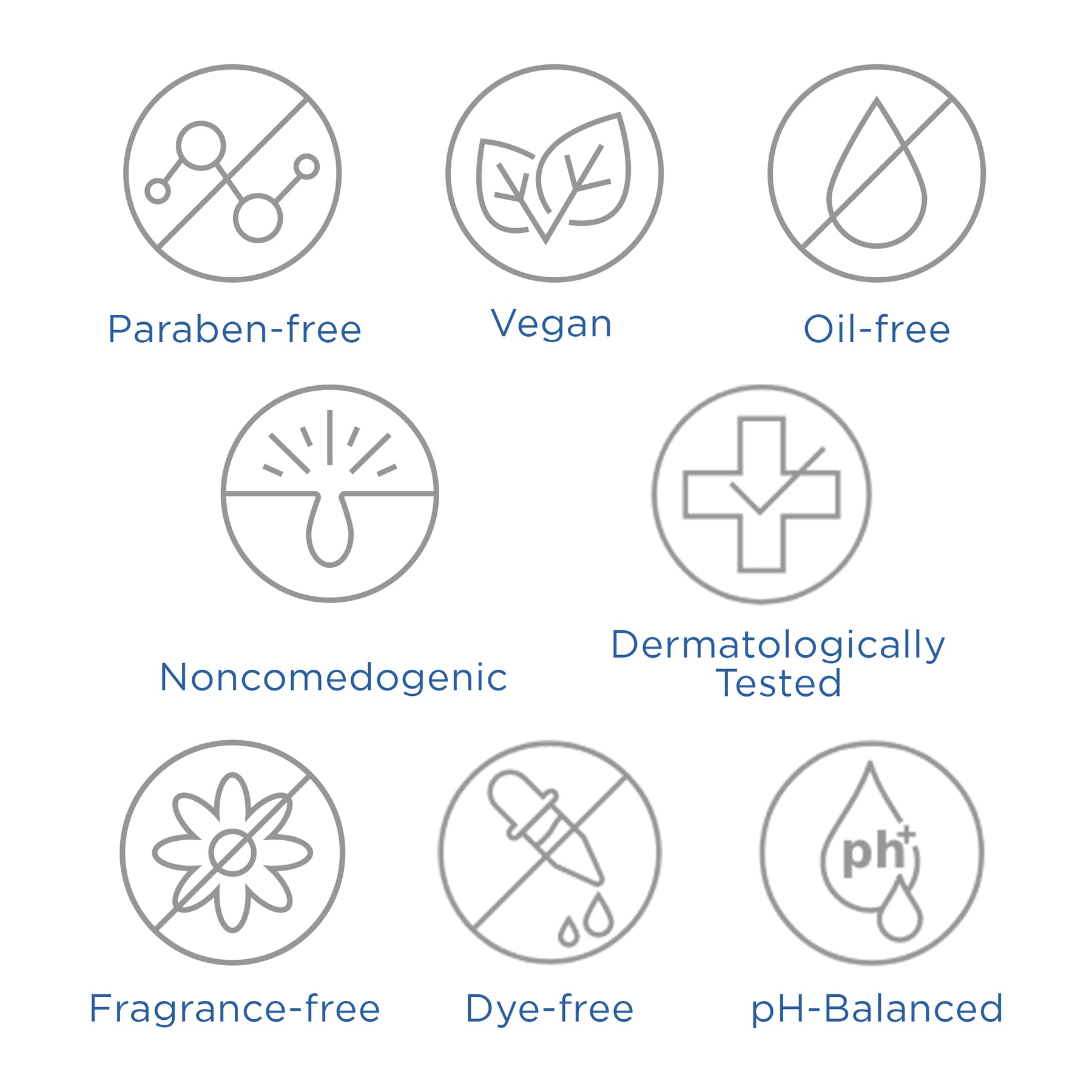 Paraben-free

Vegan

Oil-free

Noncomedogenic

Dermatologically Tested

Fragrance-free

Dye-free

ph+

pH-Balanced