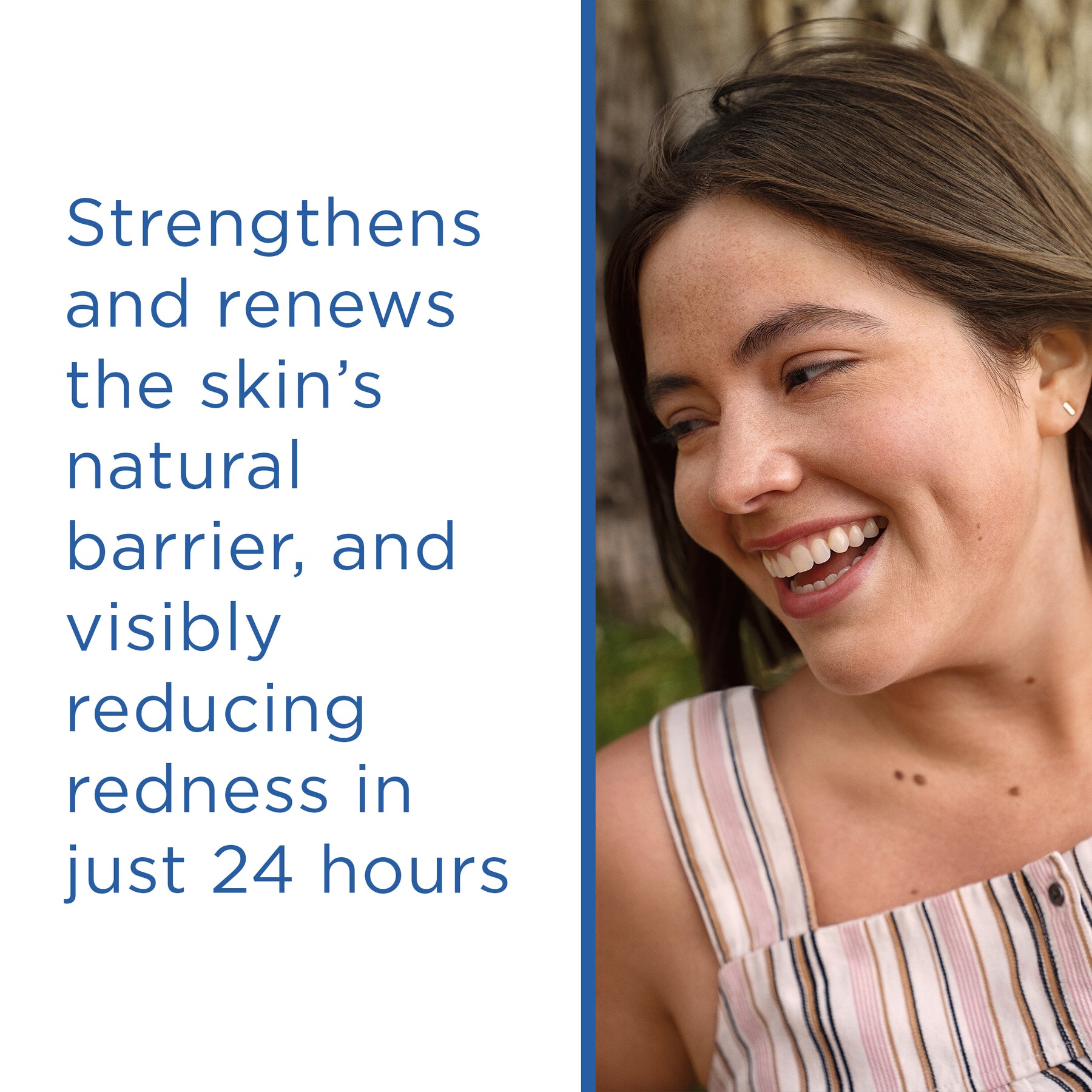 Strengthens and renews the skin’s natural barrier, and visibly reducing redness in just 24 hours