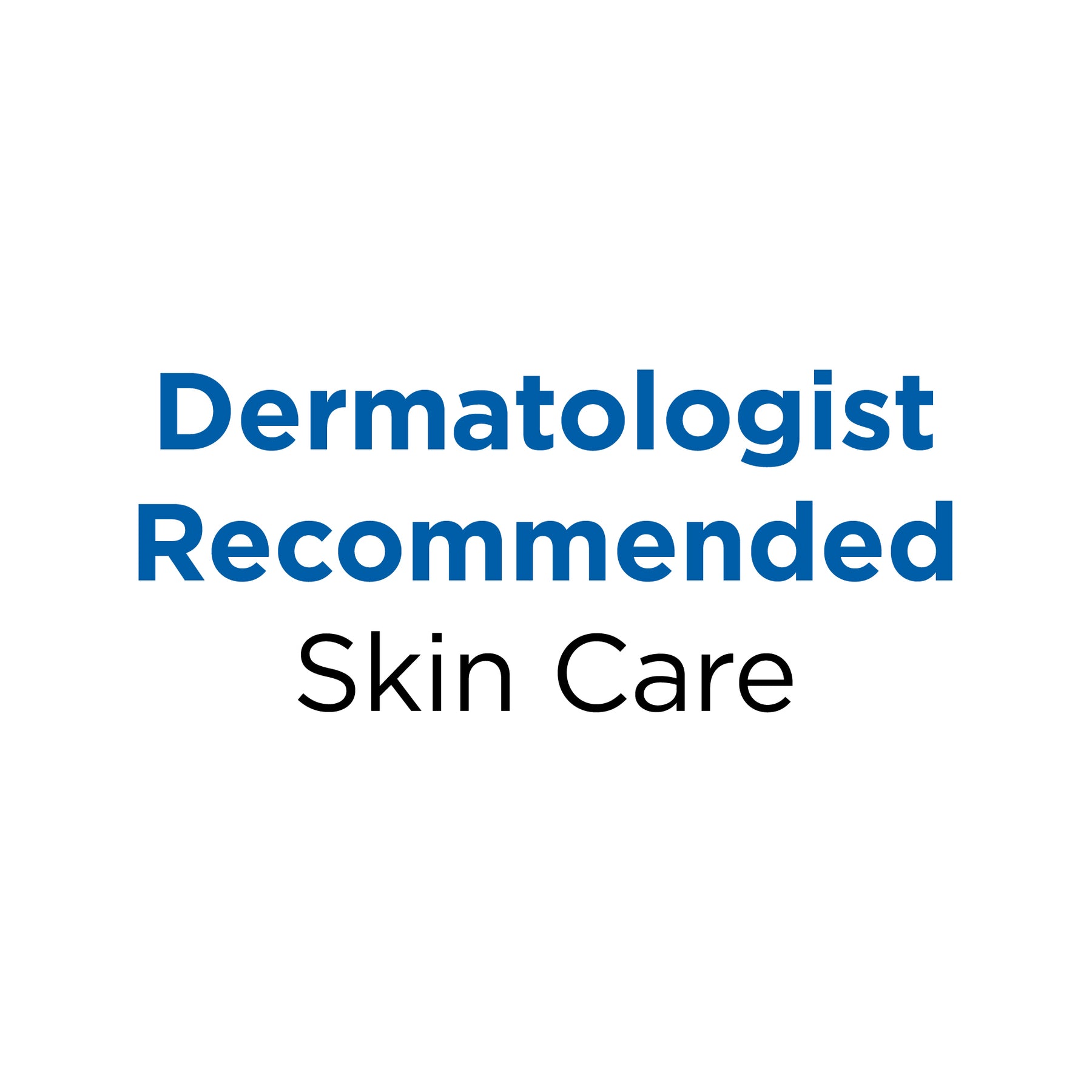 Dermatologist Recommended
Skin Care