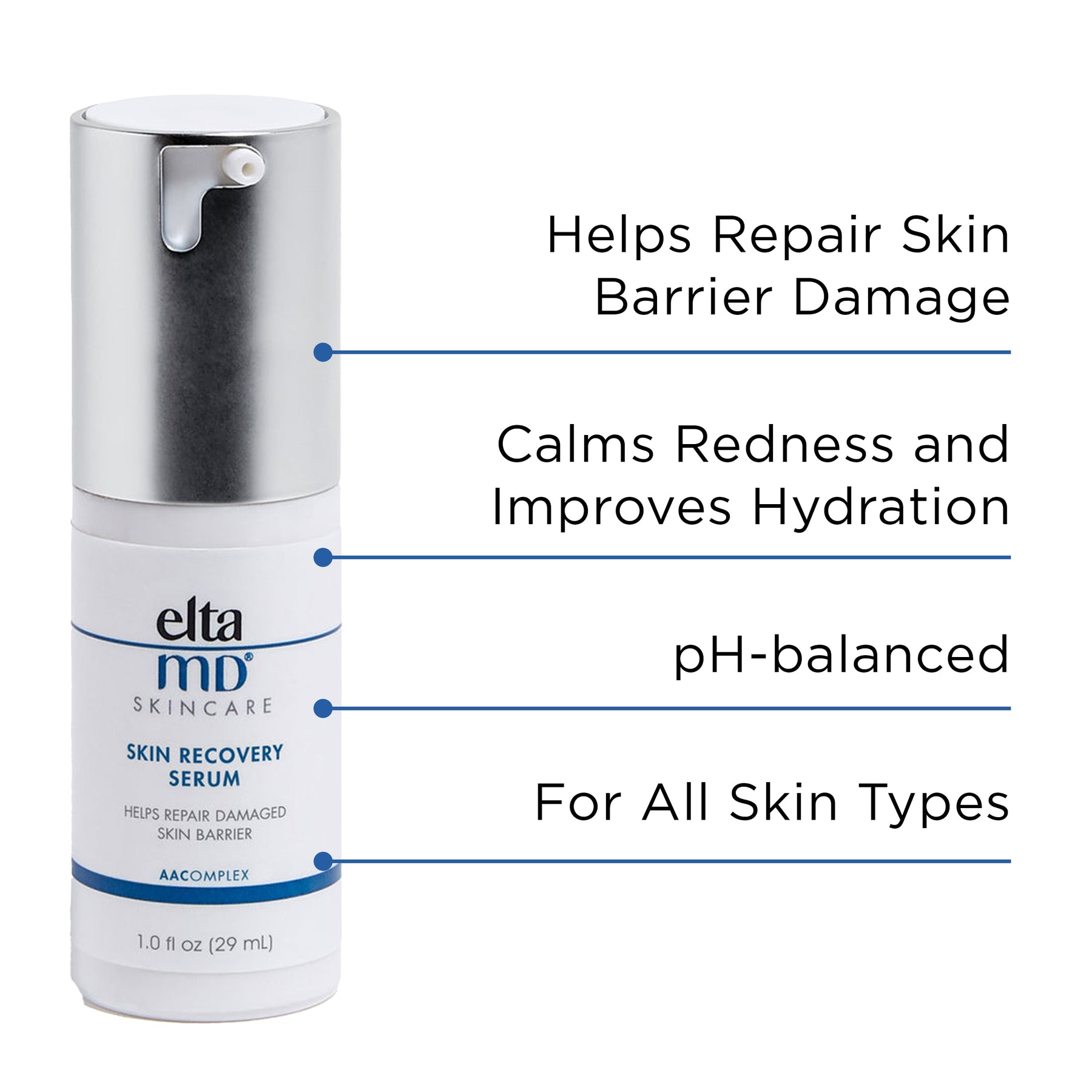 elta
MD®
SKINCARE

SKIN RECOVERY SERUM

HELPS REPAIR DAMAGED SKIN BARRIER

AACOMPLEX

1.0 fl oz (29 mL)

Helps Repair Skin Barrier Damage

Calms Redness and Improves Hydration

pH-balanced

For All Skin Types