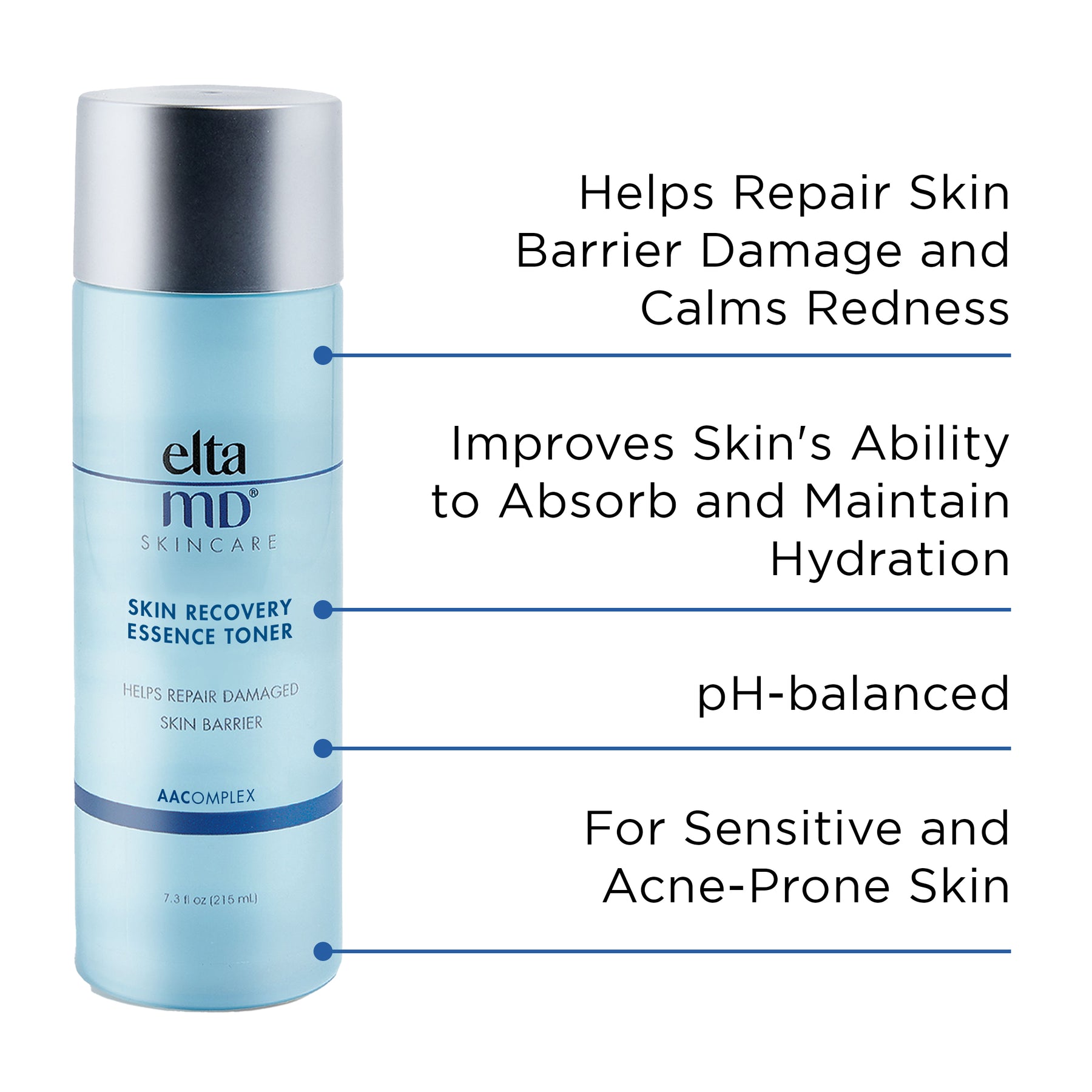 elta
MD®
SKINCARE

SKIN RECOVERY
ESSENCE TONER

HELPS REPAIR DAMAGED
SKIN BARRIER

AACOMPLEX

7.3 fl oz (215 mL)

Helps Repair Skin Barrier Damage and Calms Redness

Improves Skin's Ability to Absorb and Maintain Hydration

pH-balanced

For Sensitive and Acne-Prone Skin