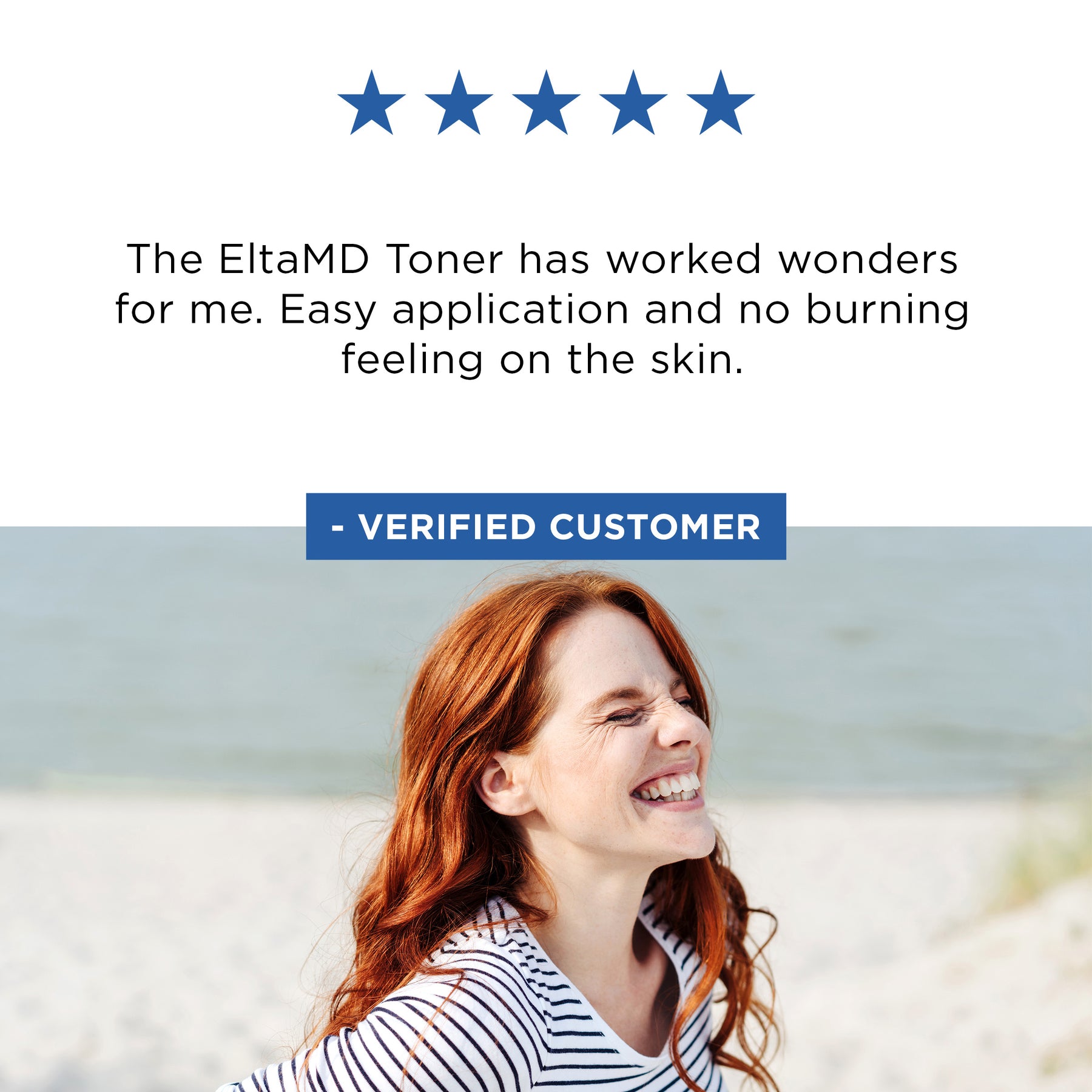 ★★★★★

The EltaMD Toner has worked wonders for me. Easy application and no burning feeling on the skin.

- VERIFIED CUSTOMER