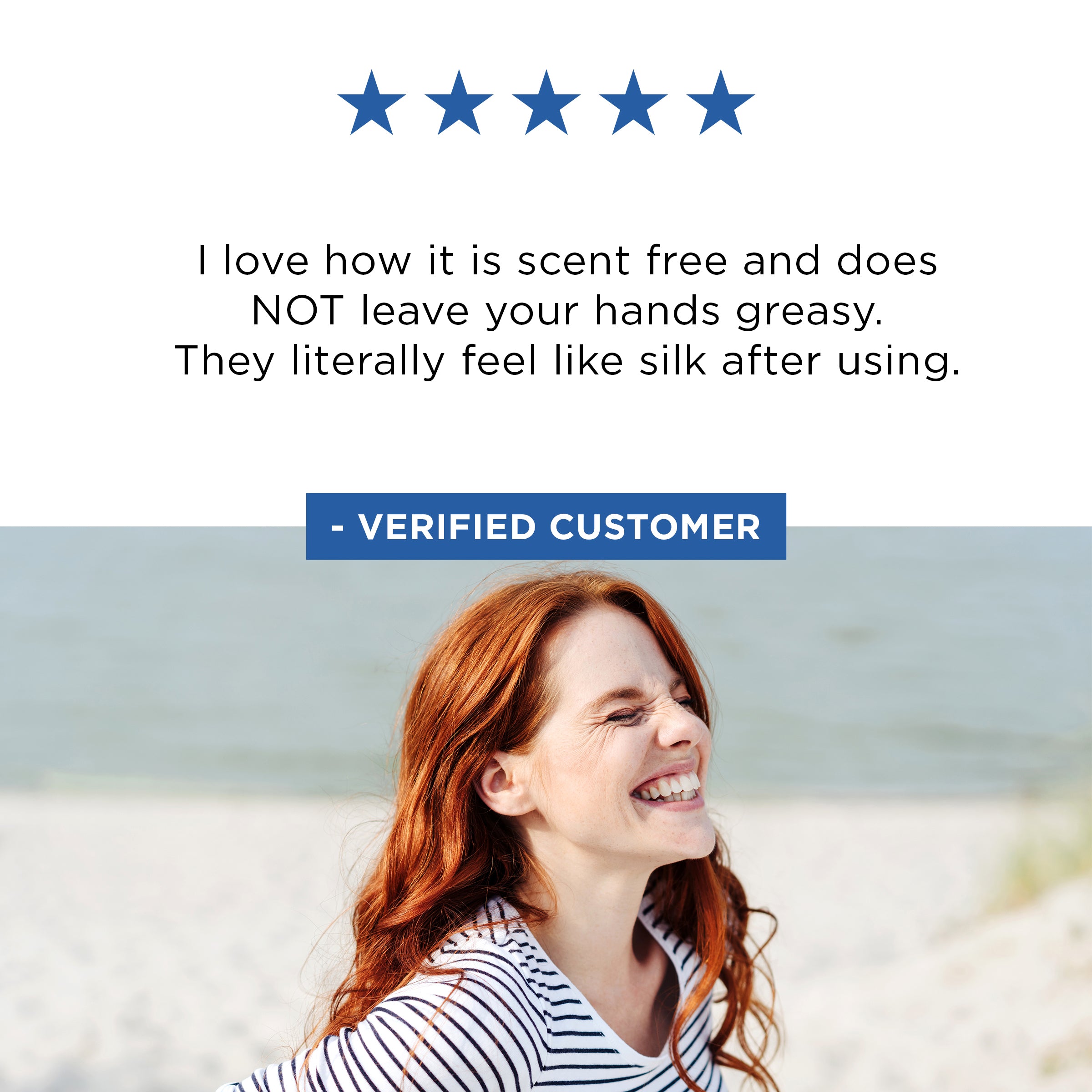 ★★★★★

I love how it is scent free and does NOT leave your hands greasy. They literally feel like silk after using.

- VERIFIED CUSTOMER