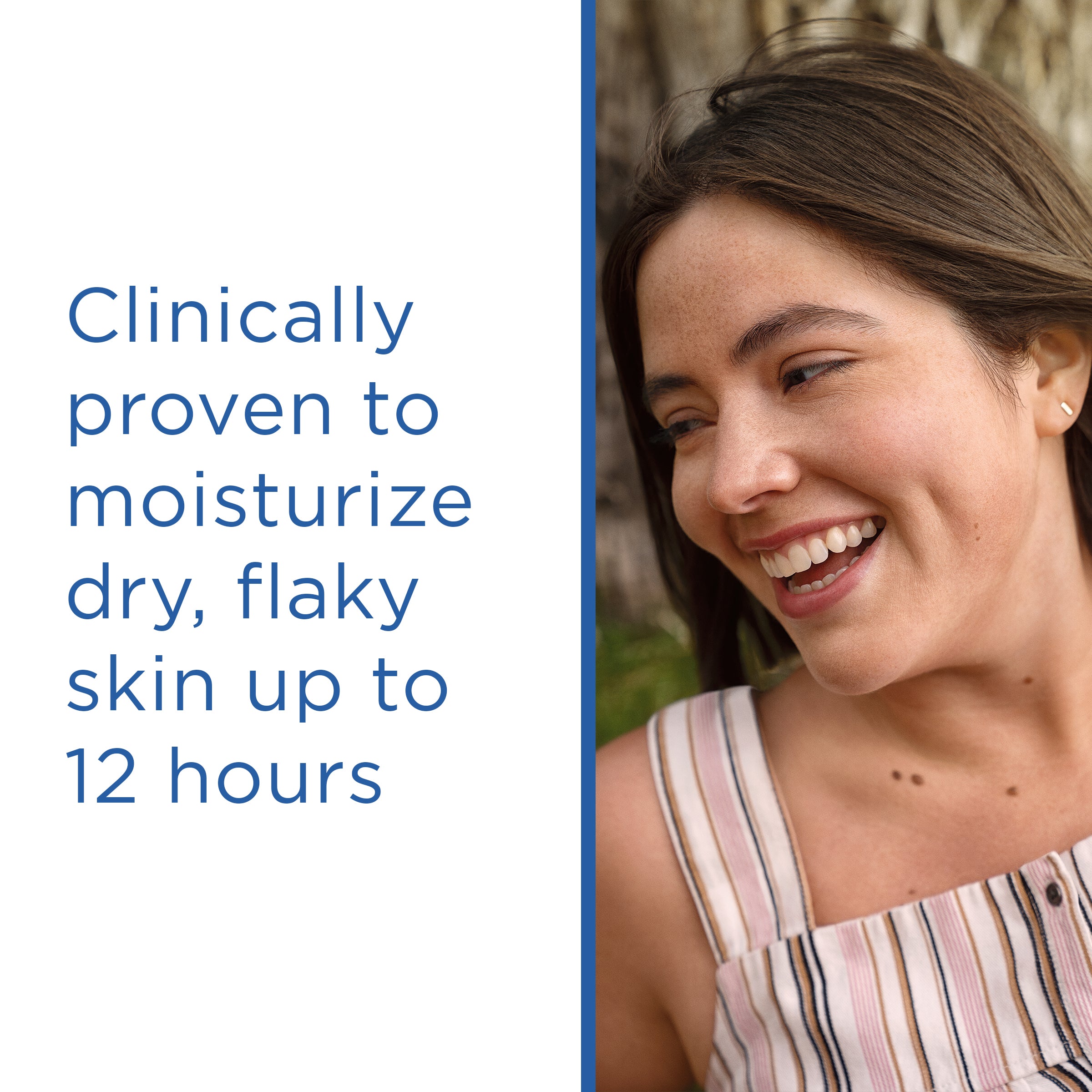 Clinically proven to moisturize dry, flaky skin up to 12 hours