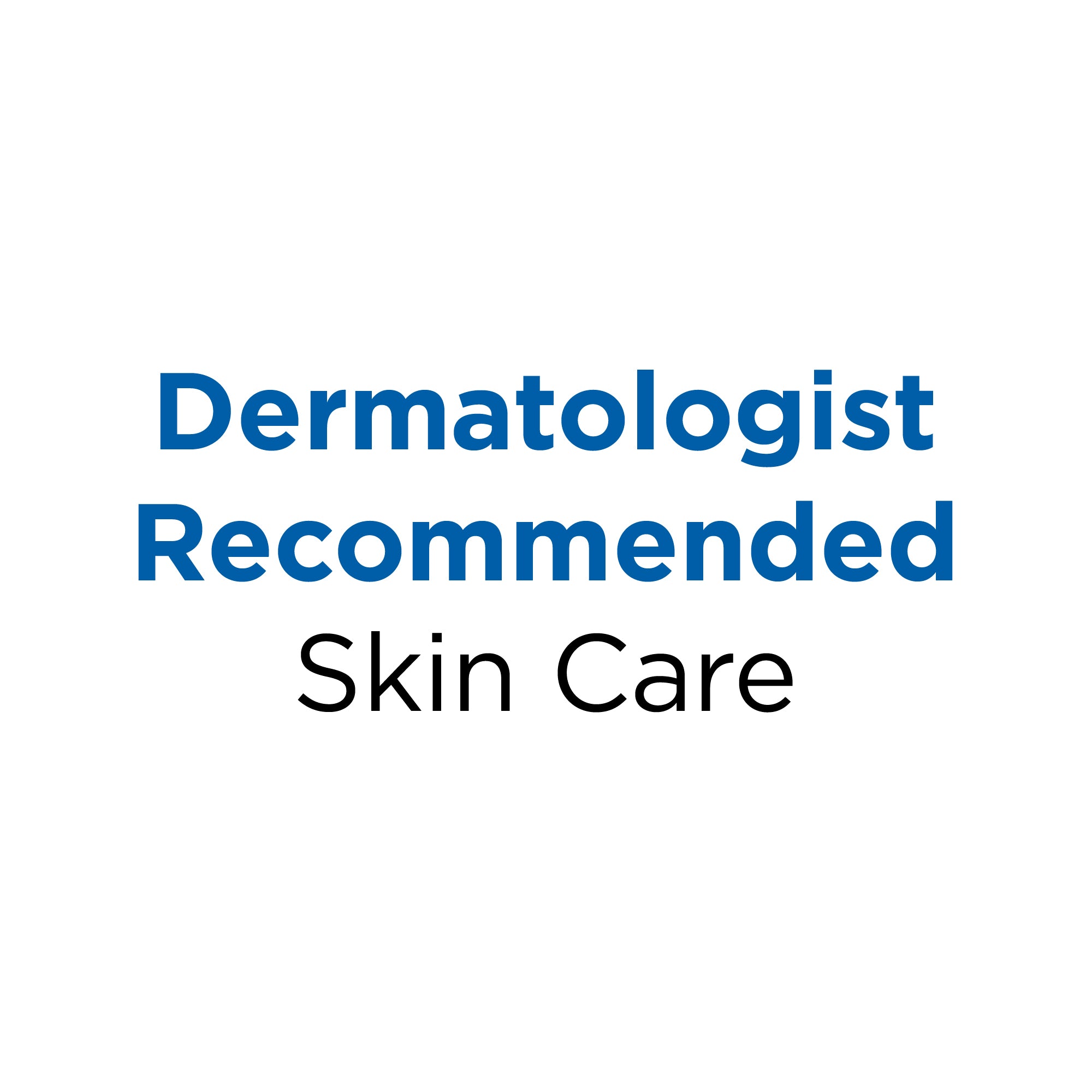 Dermatologist Recommended Skin Care