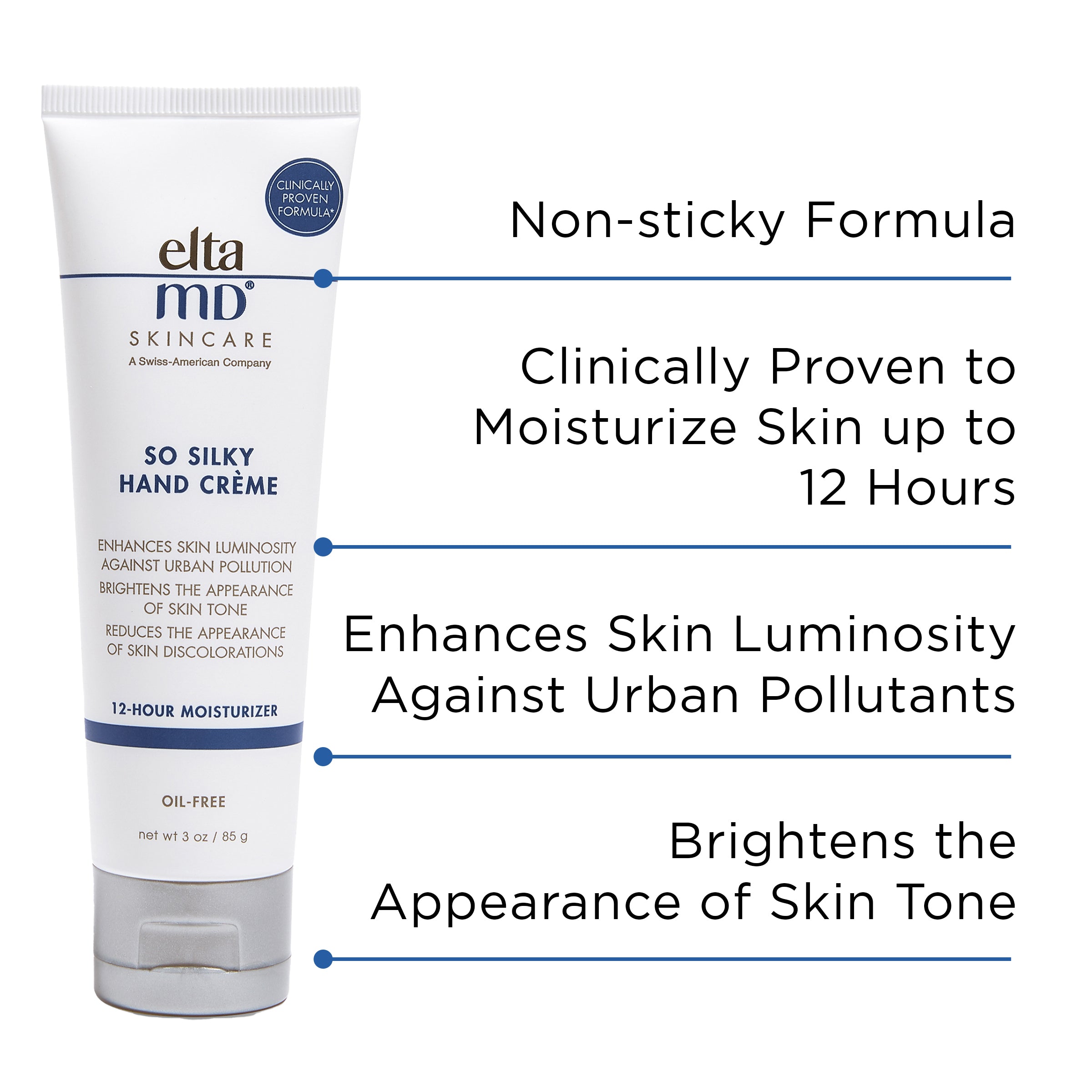 CLINICALLY PROVEN FORMULA*

elta MD®
SKINCARE
A Swiss-American Company

SO SILKY HAND CRÈME

ENHANCES SKIN LUMINOSITY AGAINST URBAN POLLUTION
BRIGHTENS THE APPEARANCE OF SKIN TONE
REDUCES THE APPEARANCE OF SKIN DISCOLORATIONS

12-HOUR MOISTURIZER

OIL-FREE

net wt 3 oz / 85 g

Non-sticky Formula

Clinically Proven to Moisturize Skin up to 12 Hours

Enhances Skin Luminosity Against Urban Pollutants

Brightens the Appearance of Skin Tone