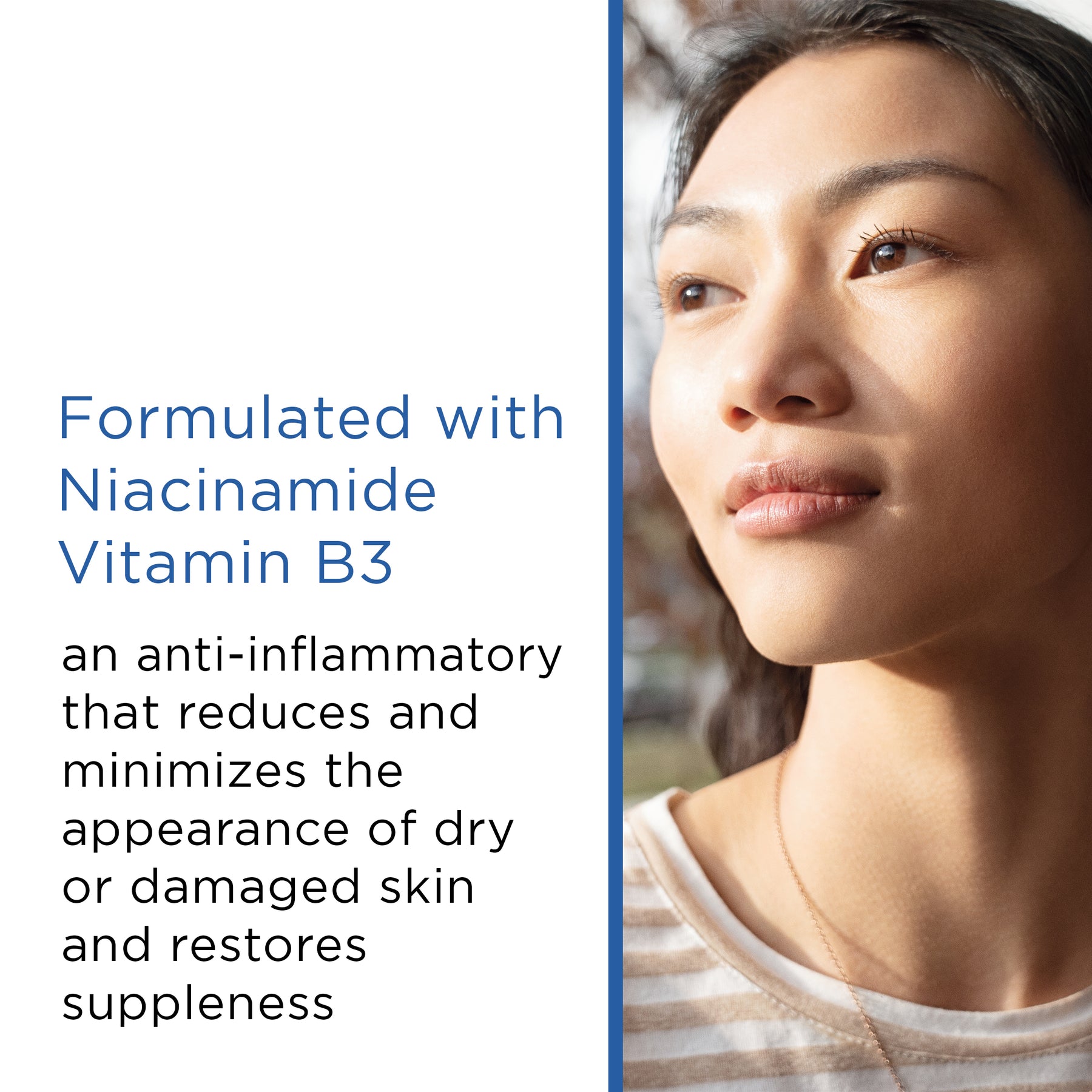 Formulated with Niacinamide Vitamin B3

an anti-inflammatory that reduces and minimizes the appearance of dry or damaged skin and restores suppleness