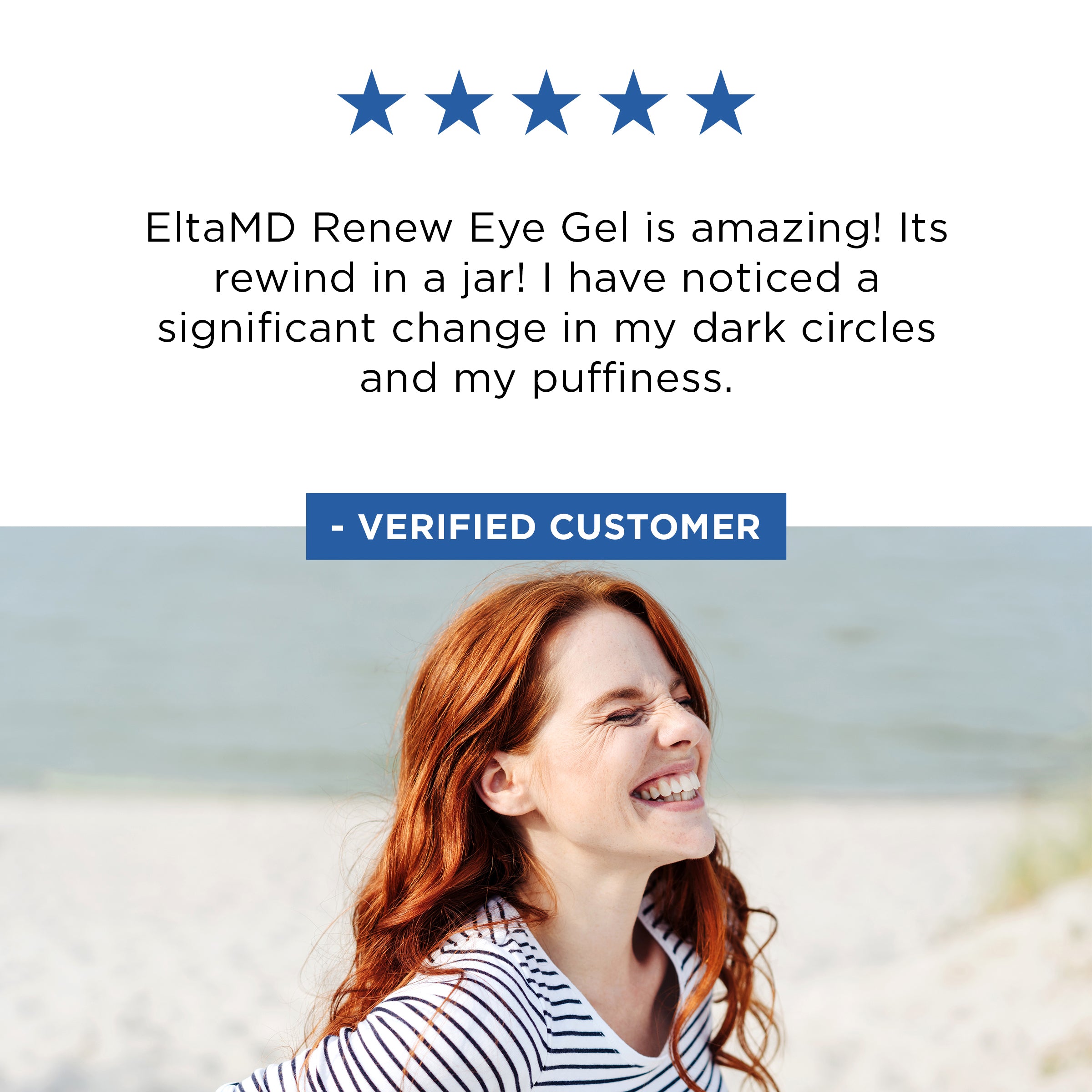 ★★★★★

EltaMD Renew Eye Gel is amazing! Its rewind in a jar! I have noticed a significant change in my dark circles and my puffiness.

- VERIFIED CUSTOMER