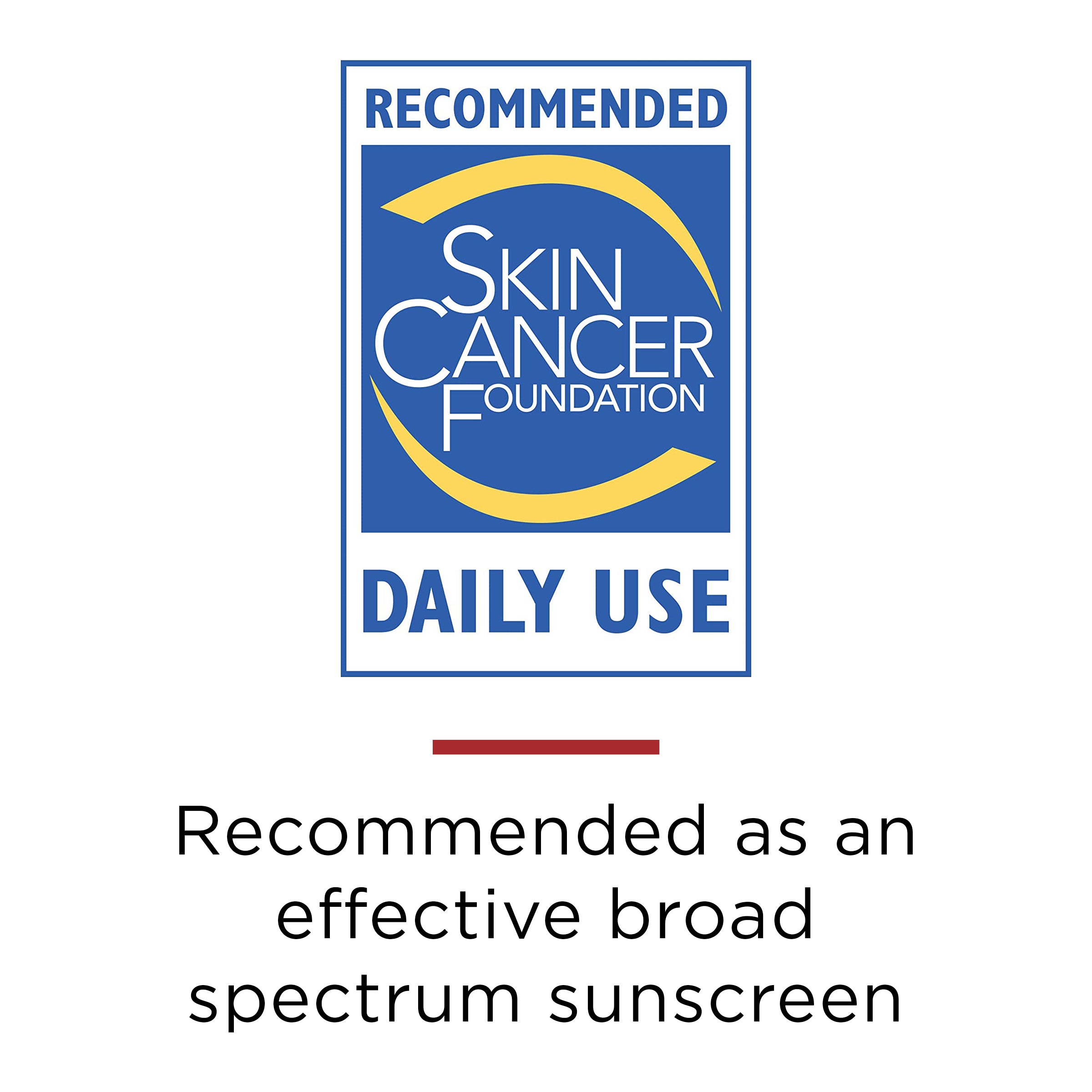 RECOMMENDED

SKIN CANCER FOUNDATION

DAILY USE

Recommended as an effective broad spectrum sunscreen