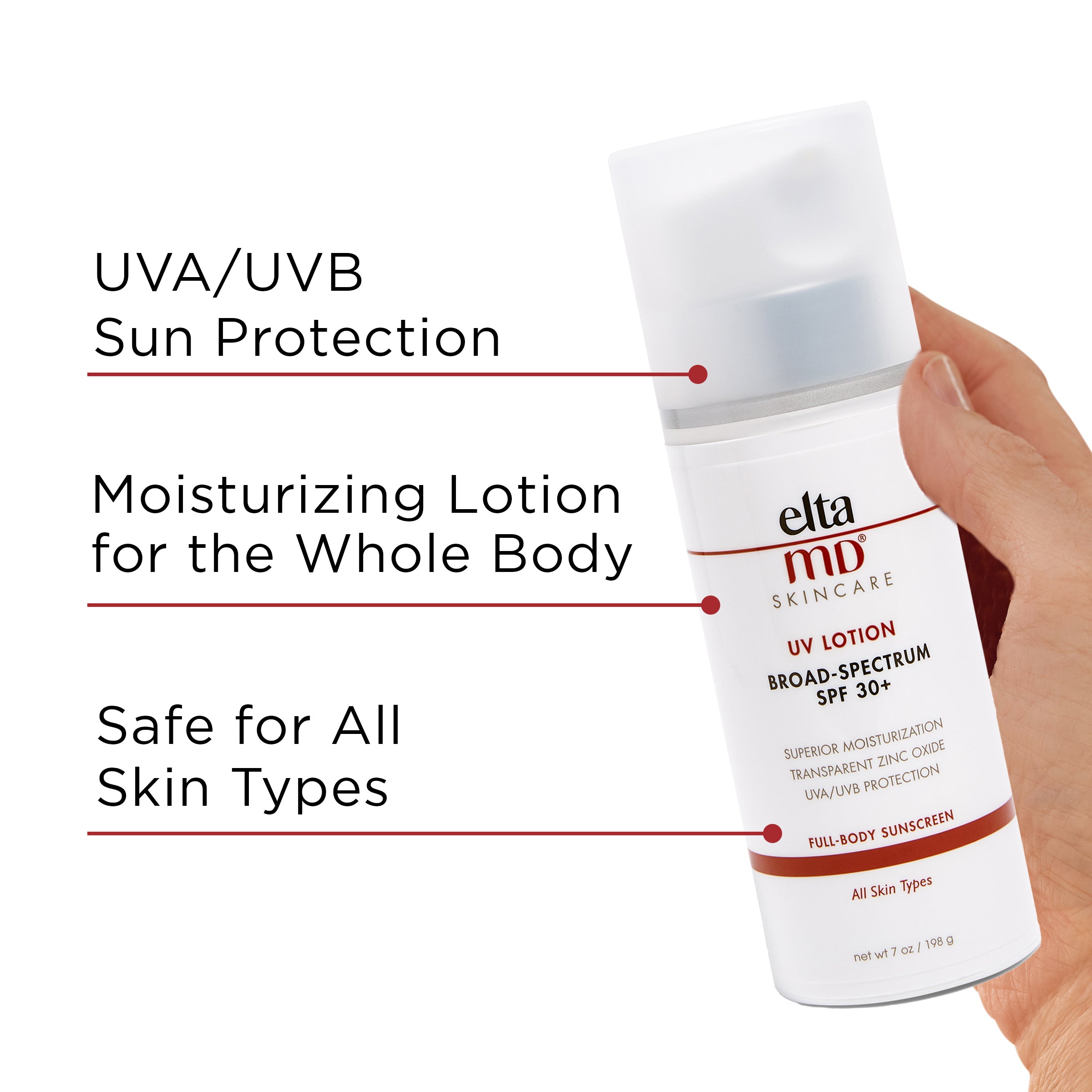 UVA/UVB
Sun Protection

Moisturizing Lotion
for the Whole Body

Safe for All
Skin Types

elta
MD®
SKINCARE

UV LOTION
BROAD-SPECTRUM
SPF 30+

SUPERIOR MOISTURIZATION
TRANSPARENT ZINC OXIDE
UVA/UVB PROTECTION

FULL-BODY SUNSCREEN

All Skin Types

net wt 7 oz / 198 g