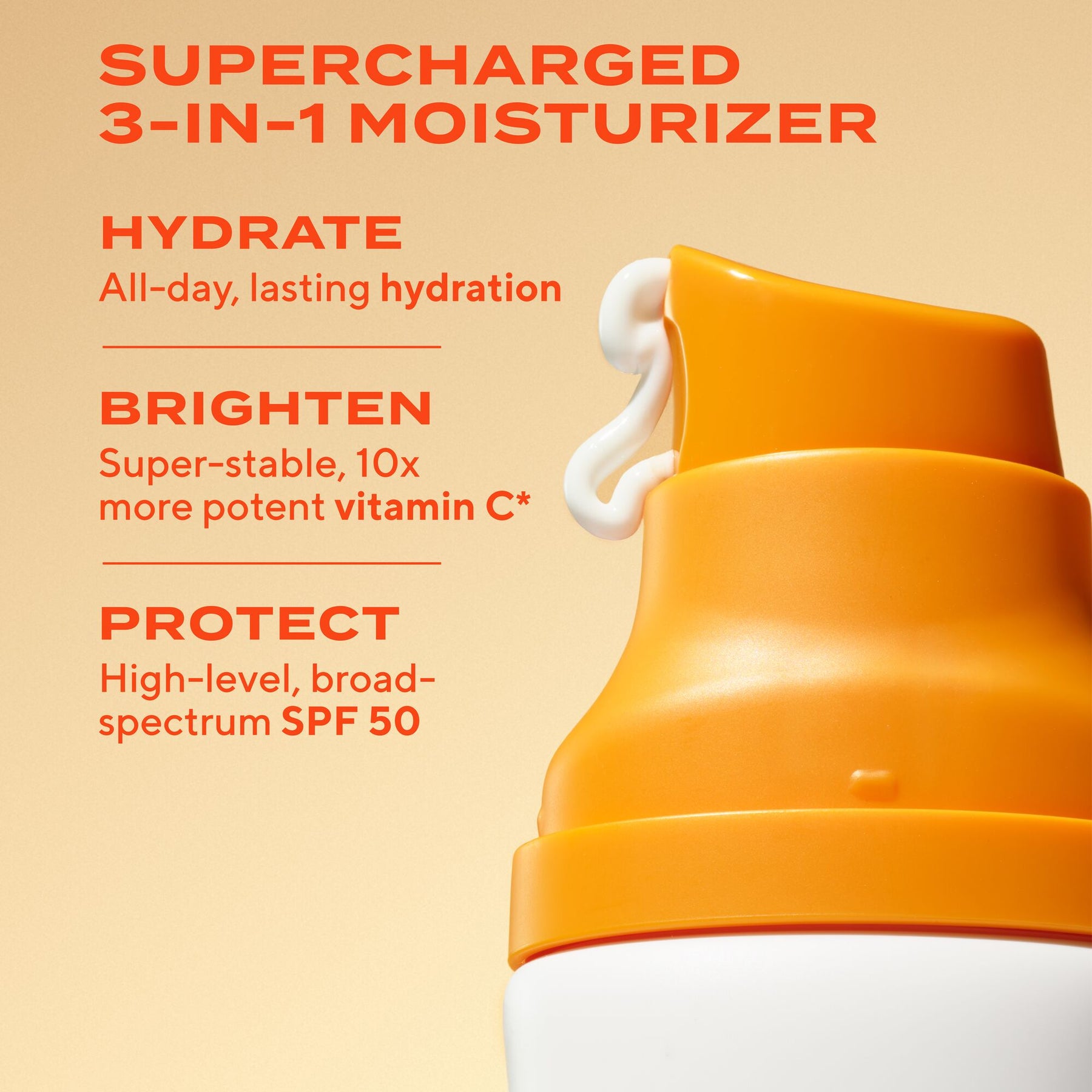 SUPERCHARGED 3-IN-1 MOISTURIZER

HYDRATE
All-day, lasting hydration

BRIGHTEN
Super-stable, 10x more potent vitamin C*

PROTECT
High-level, broad-spectrum SPF 50