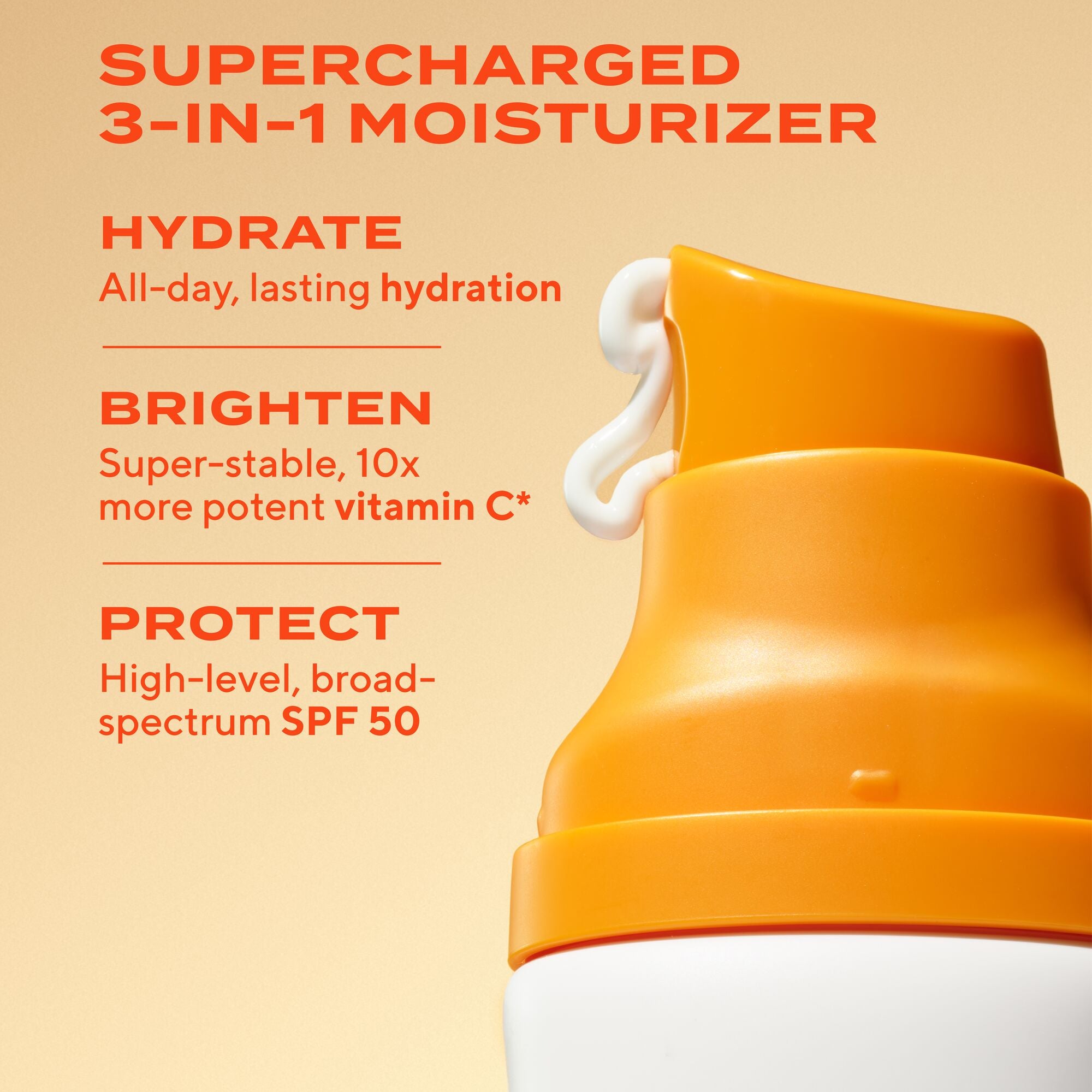 SUPERCHARGED 3-IN-1 MOISTURIZER

HYDRATE

All-day, lasting hydration

BRIGHTEN

Super-stable, 10x more potent vitamin C*

PROTECT

High-level, broad-spectrum SPF 50