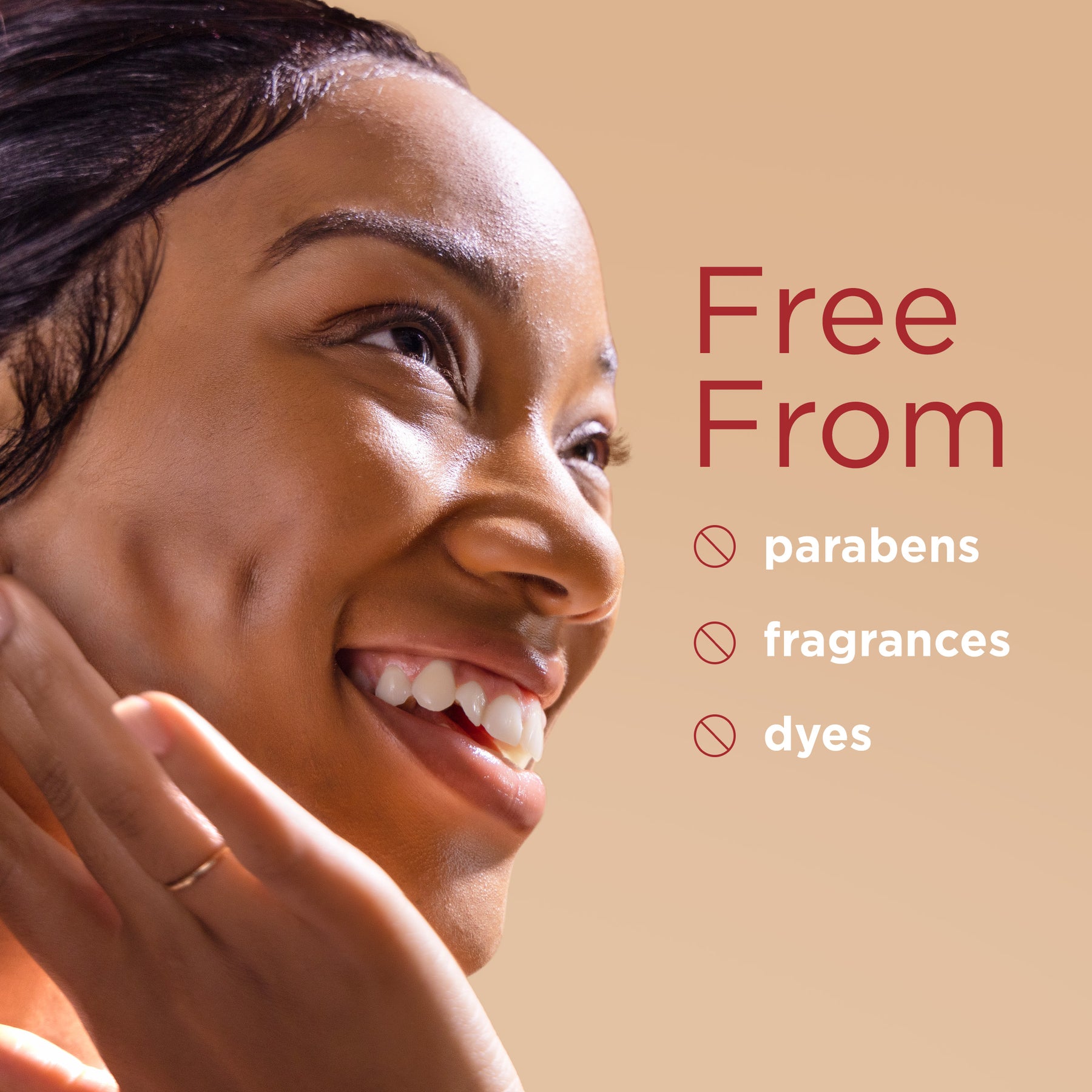 Free From

parabens

fragrances

dyes