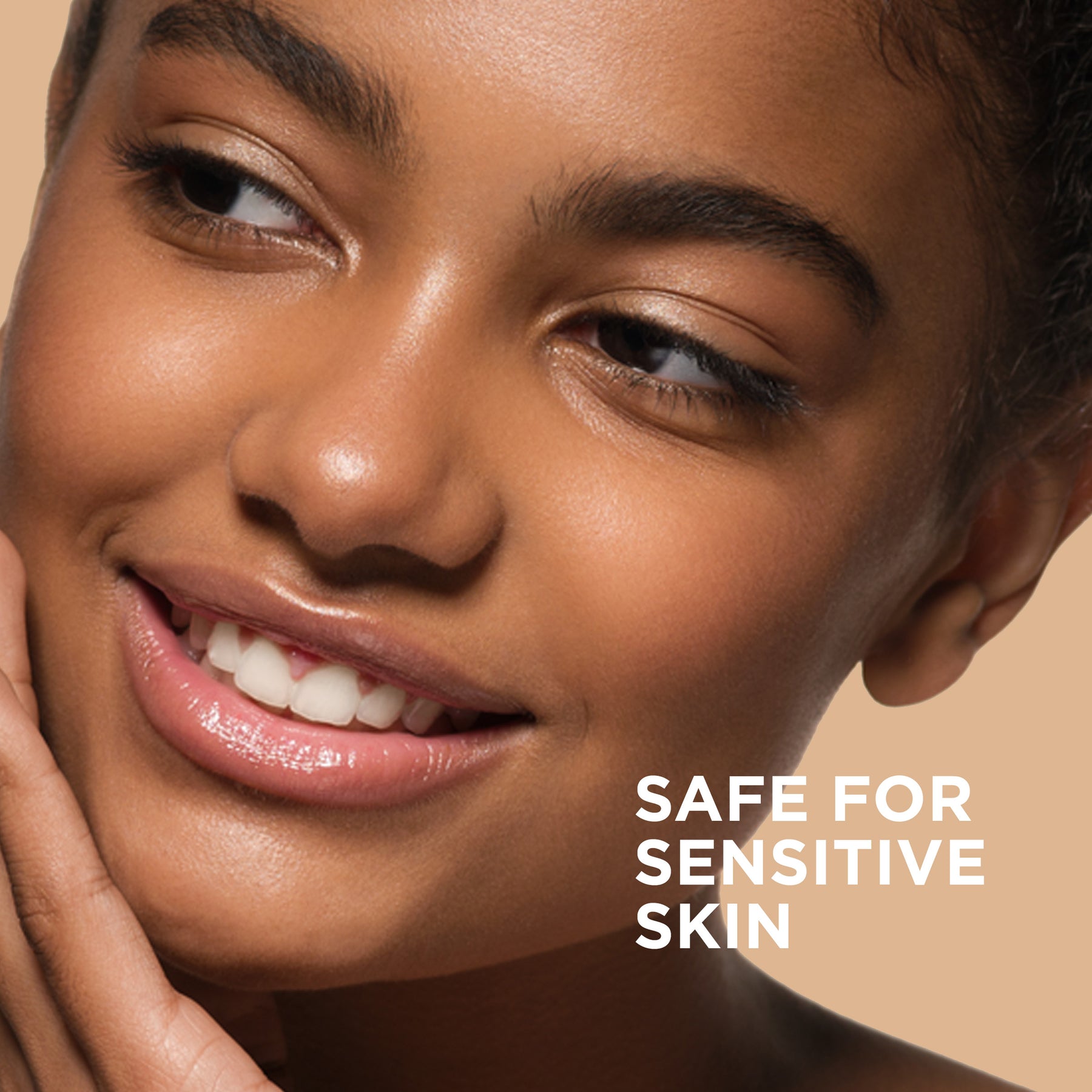 SAFE FOR SENSITIVE SKIN