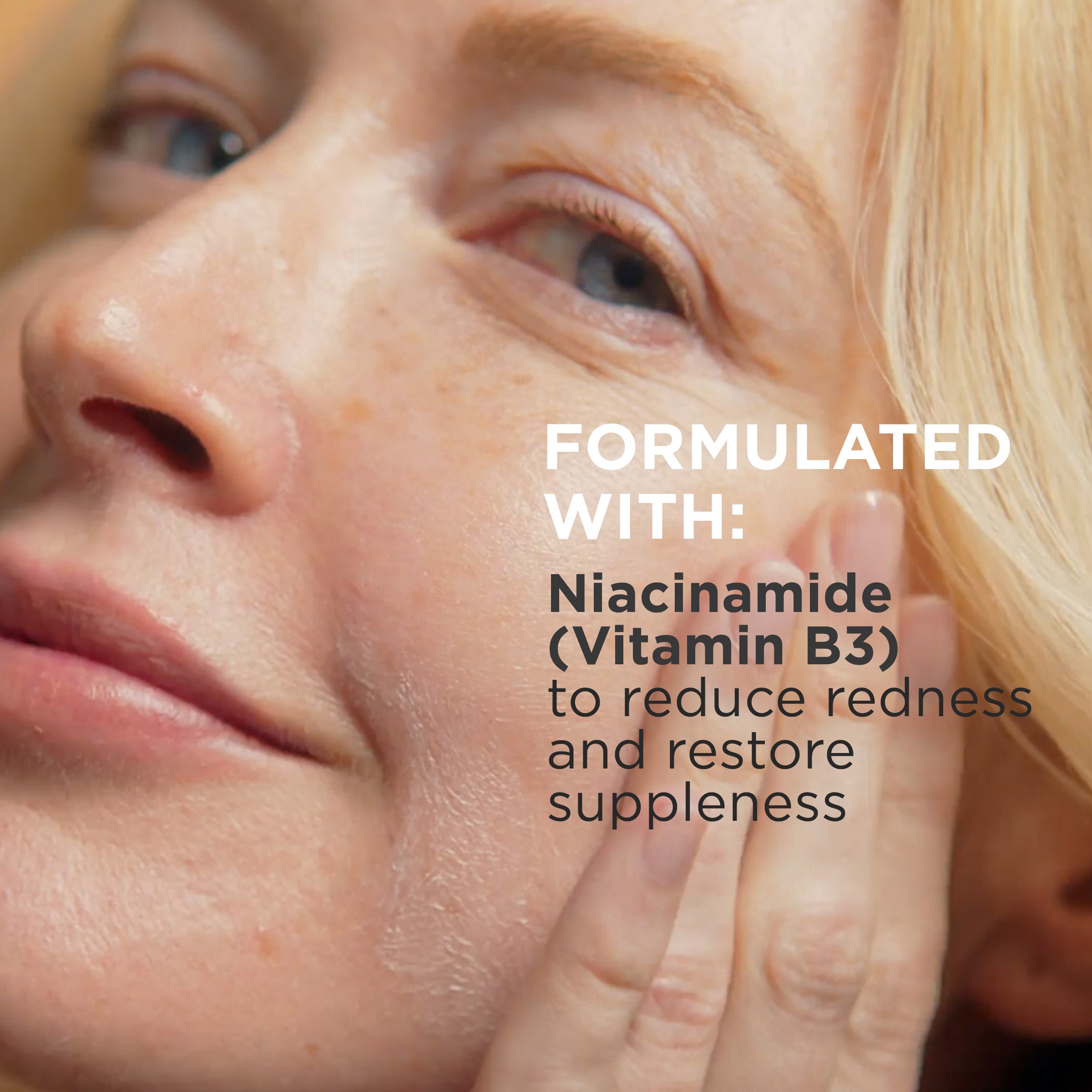 FORMULATED WITH:

Niacinamide (Vitamin B3) to reduce redness and restore suppleness