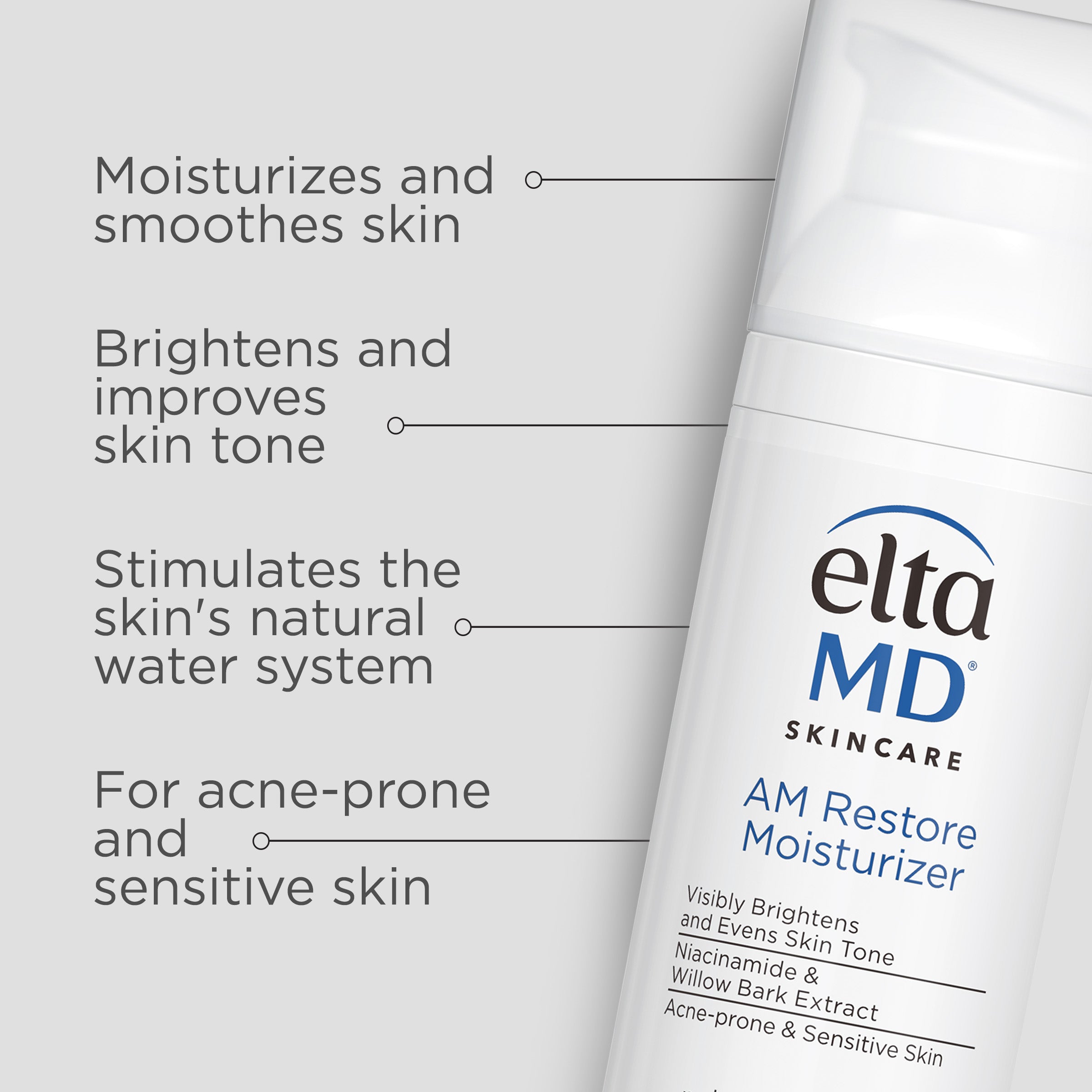 Moisturizes and smoothes skin

Brightens and improves skin tone

Stimulates the skin's natural water system

For acne-prone and sensitive skin

elta
MD®
SKINCARE

AM Restore Moisturizer

Visibly Brightens and Evens Skin Tone

Niacinamide & Willow Bark Extract

Acne-prone & Sensitive Skin