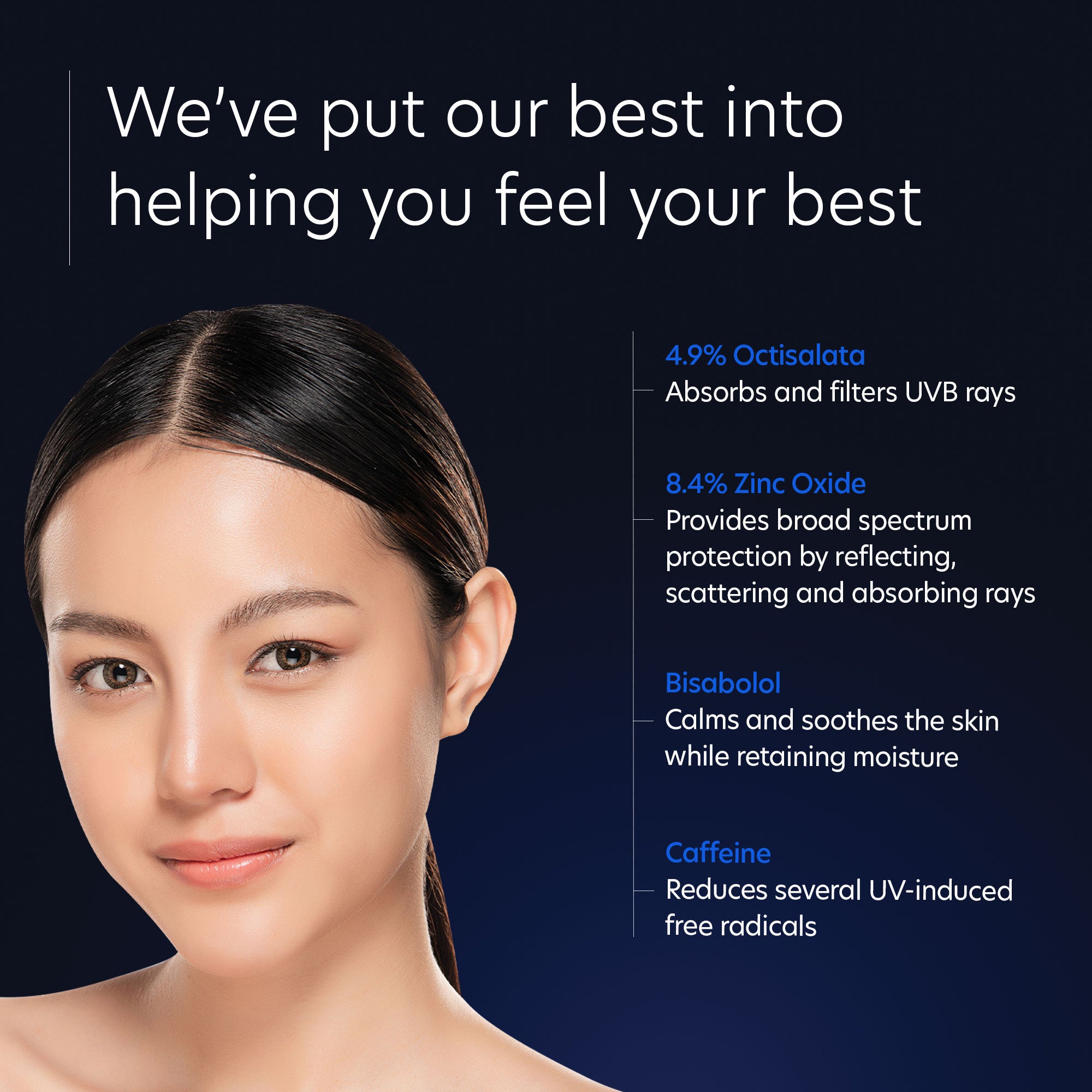 We've put our best into helping you feel your best

4.9% Octisalata
Absorbs and filters UVB rays

8.4% Zinc Oxide
Provides broad spectrum protection by reflecting, scattering and absorbing rays

Bisabolol
Calms and soothes the skin while retaining moisture

Caffeine
Reduces several UV-induced free radicals