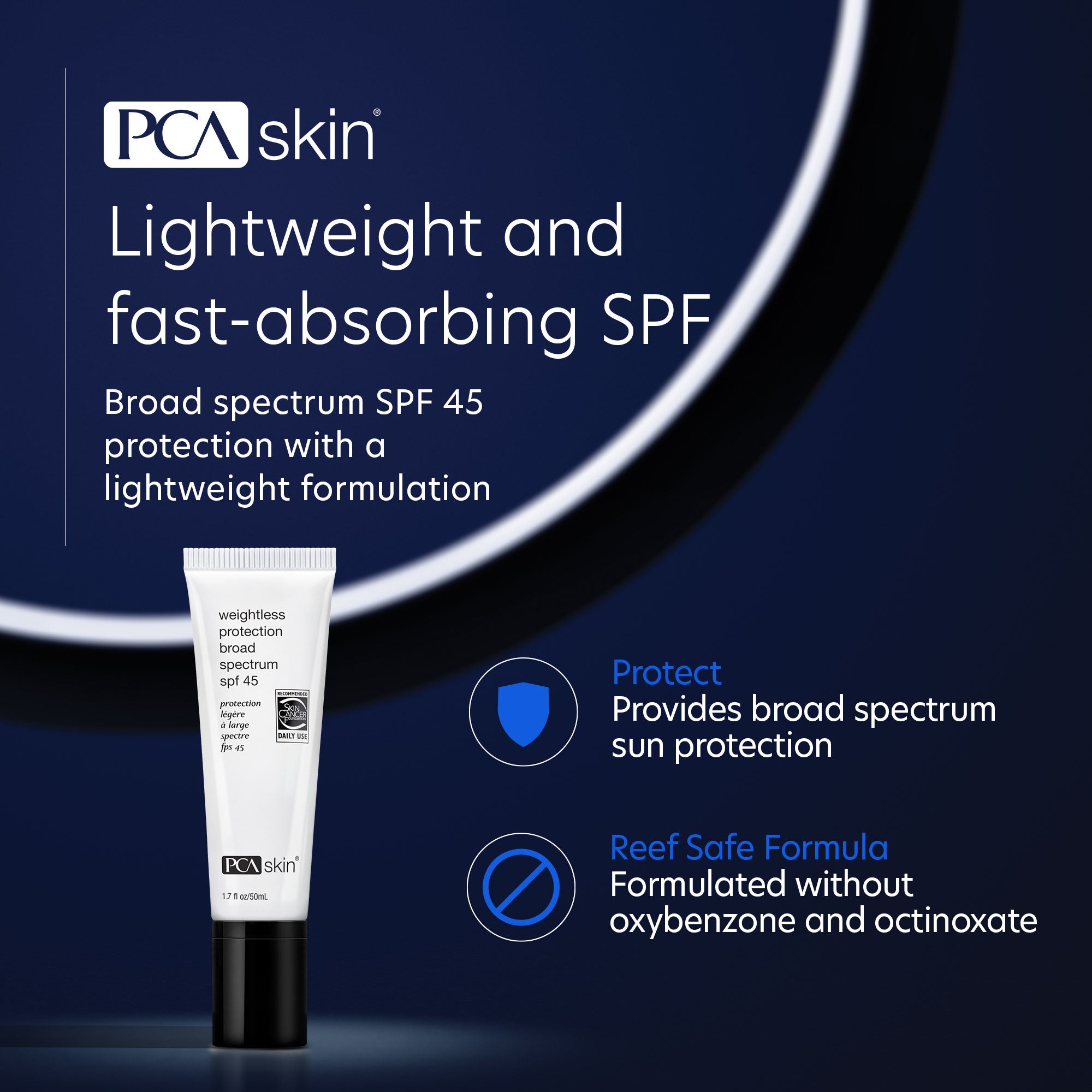 PCA skin®

Lightweight and fast-absorbing SPF

Broad spectrum SPF 45 protection with a lightweight formulation

weightless protection broad spectrum spf 45

protection légère à large spectre fps 45

RECOMMENDED SKIN CANCER FOUNDATION DAILY USE

PCA skin®

1.7 fl oz/50mL

Protect
Provides broad spectrum sun protection

Reef Safe Formula
Formulated without oxybenzone and octinoxate