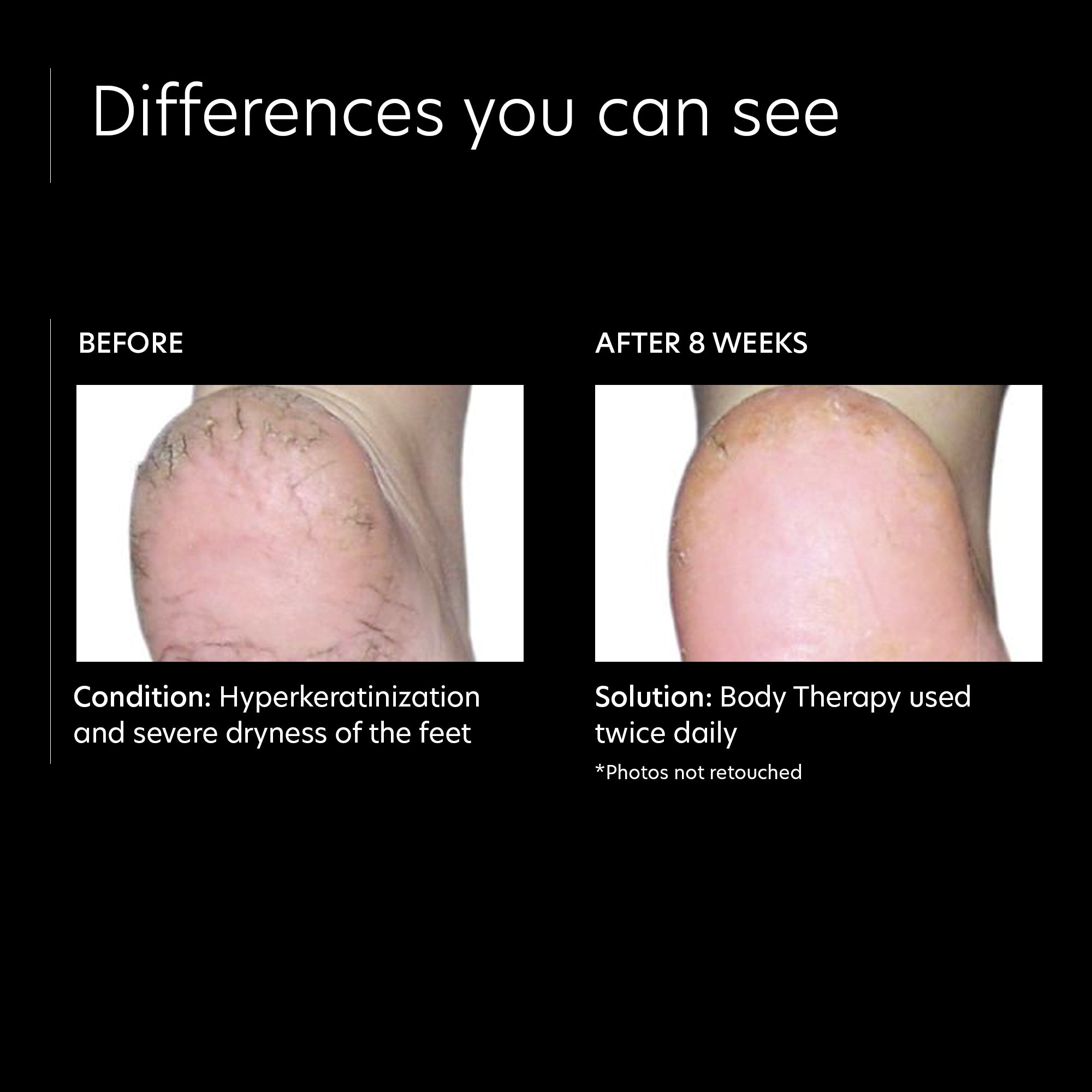 Differences you can see

BEFORE

Condition: Hyperkeratinization and severe dryness of the feet

AFTER 8 WEEKS

Solution: Body Therapy used twice daily

*Photos not retouched