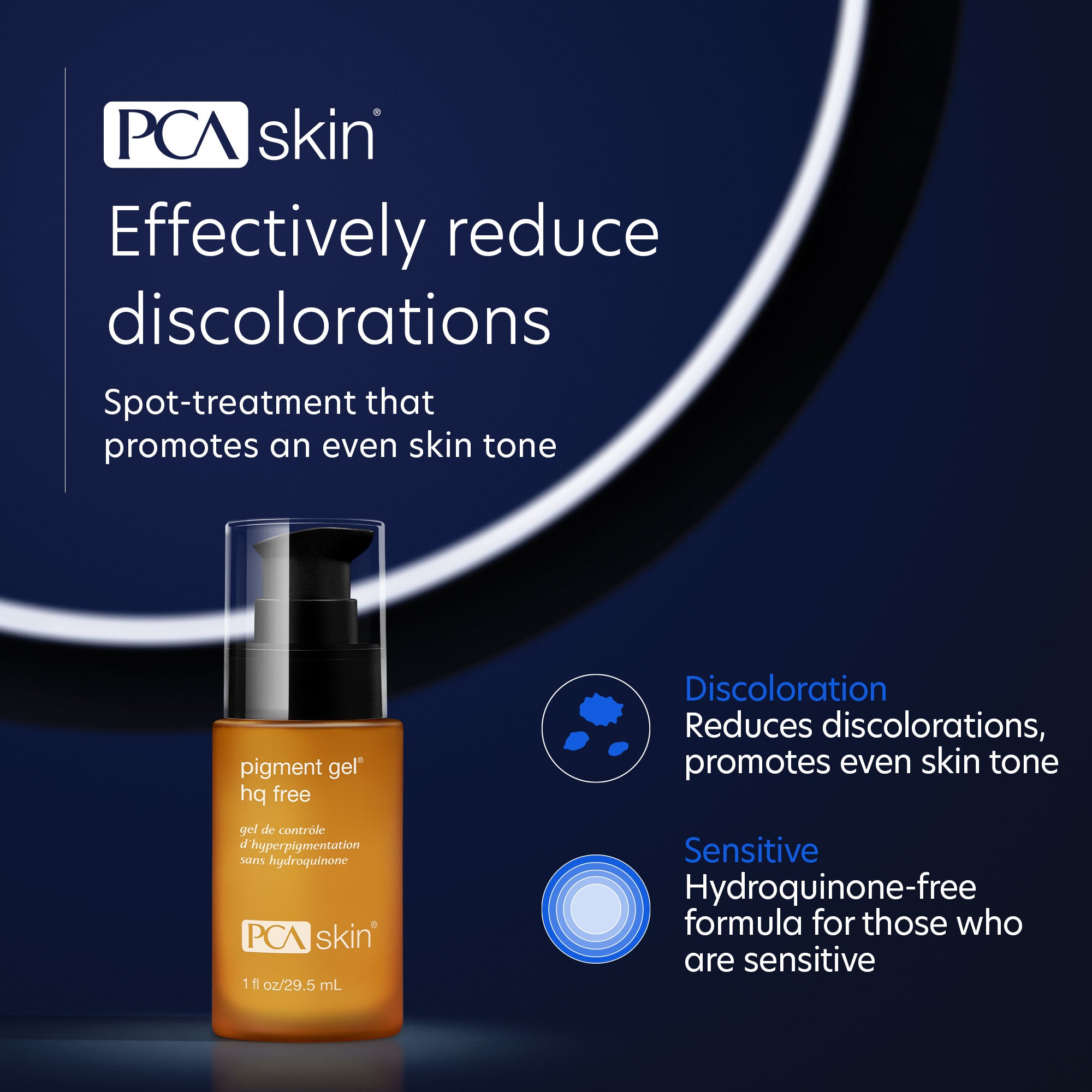 PCA skin®

Effectively reduce discolorations

Spot-treatment that promotes an even skin tone

pigment gel® hq free

gel de contrôle d'hyperpigmentation sans hydroquinone

PCA skin®

1 fl oz/29.5 mL

Discoloration
Reduces discolorations, promotes even skin tone

Sensitive
Hydroquinone-free formula for those who are sensitive