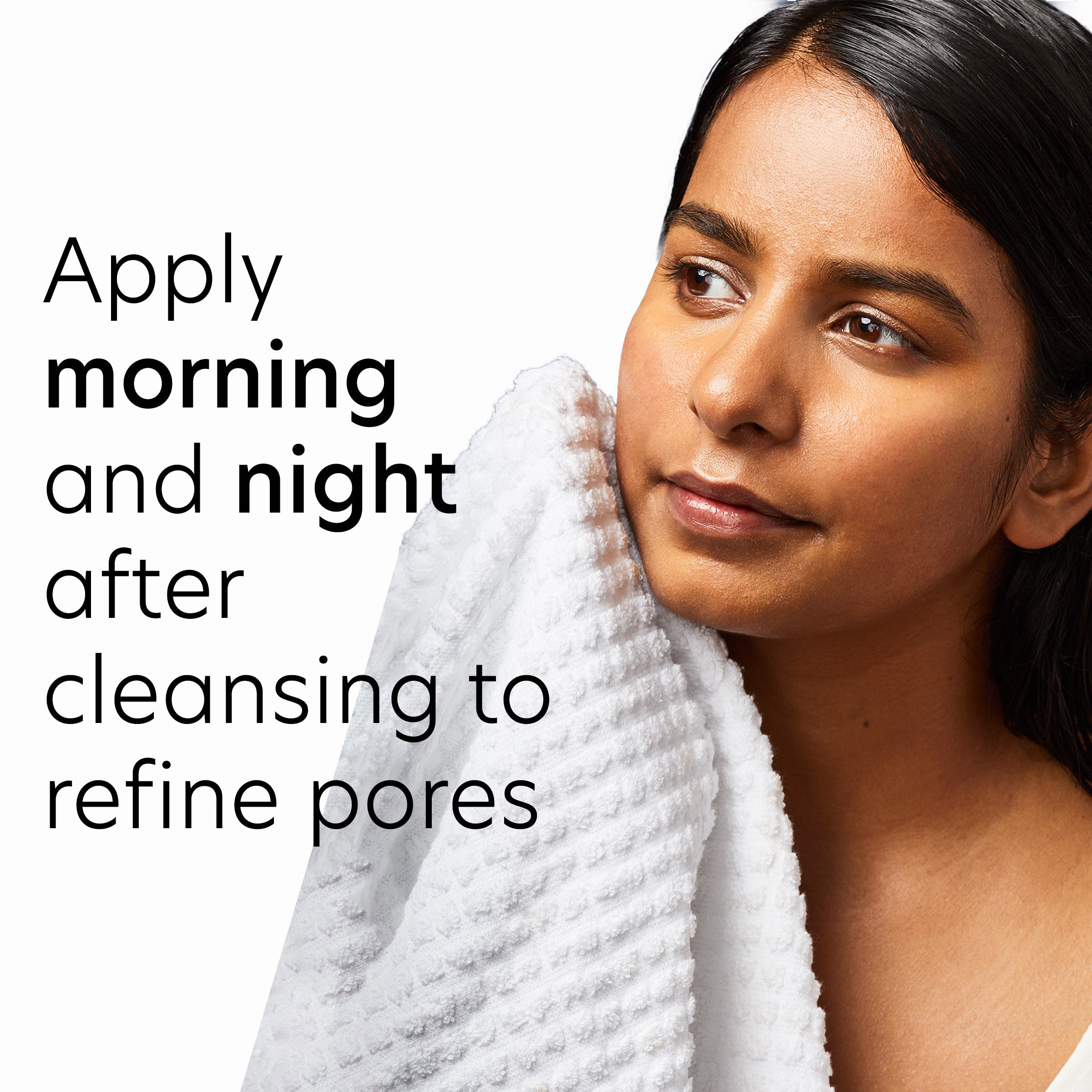 Apply morning and night after cleansing to refine pores