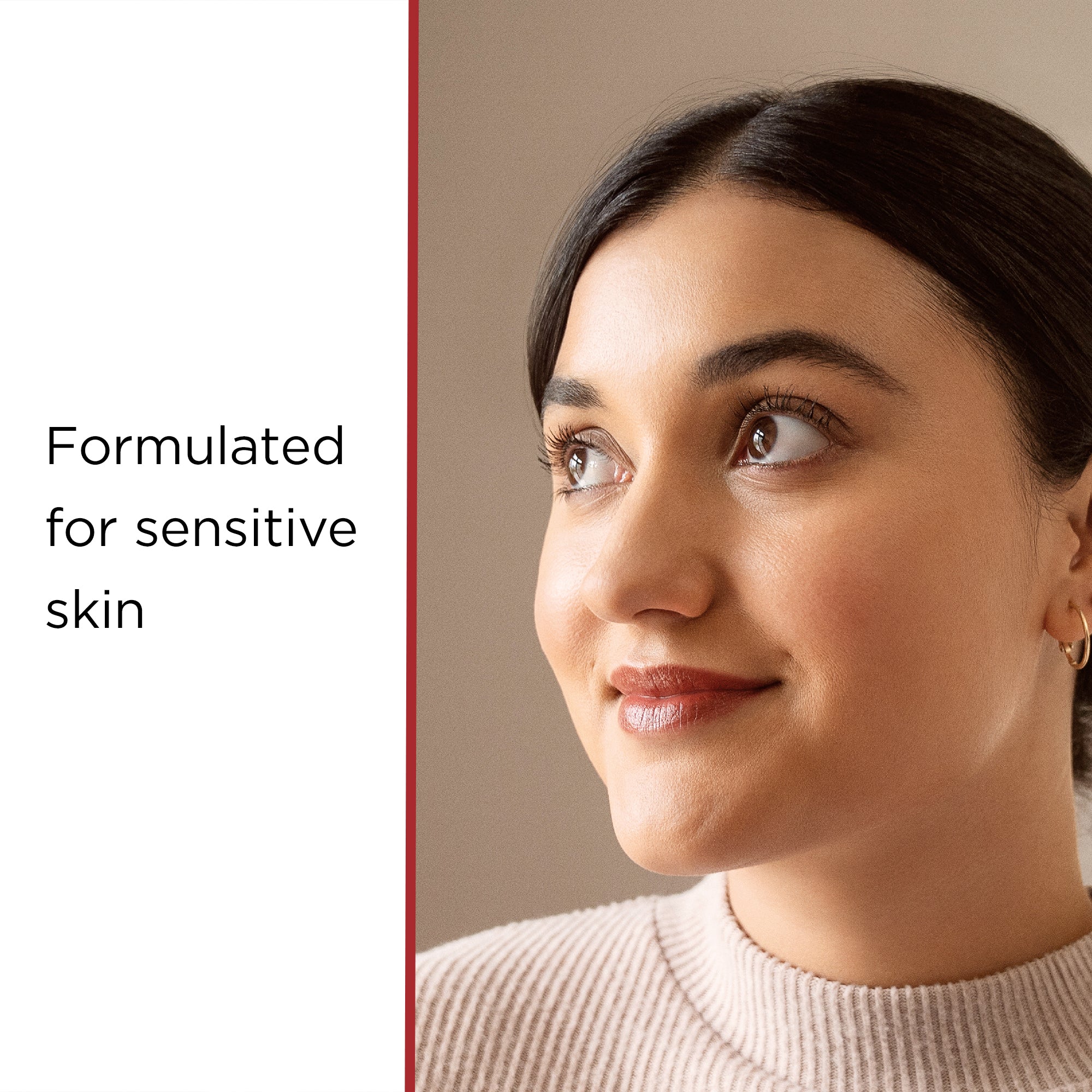 Formulated for sensitive skin