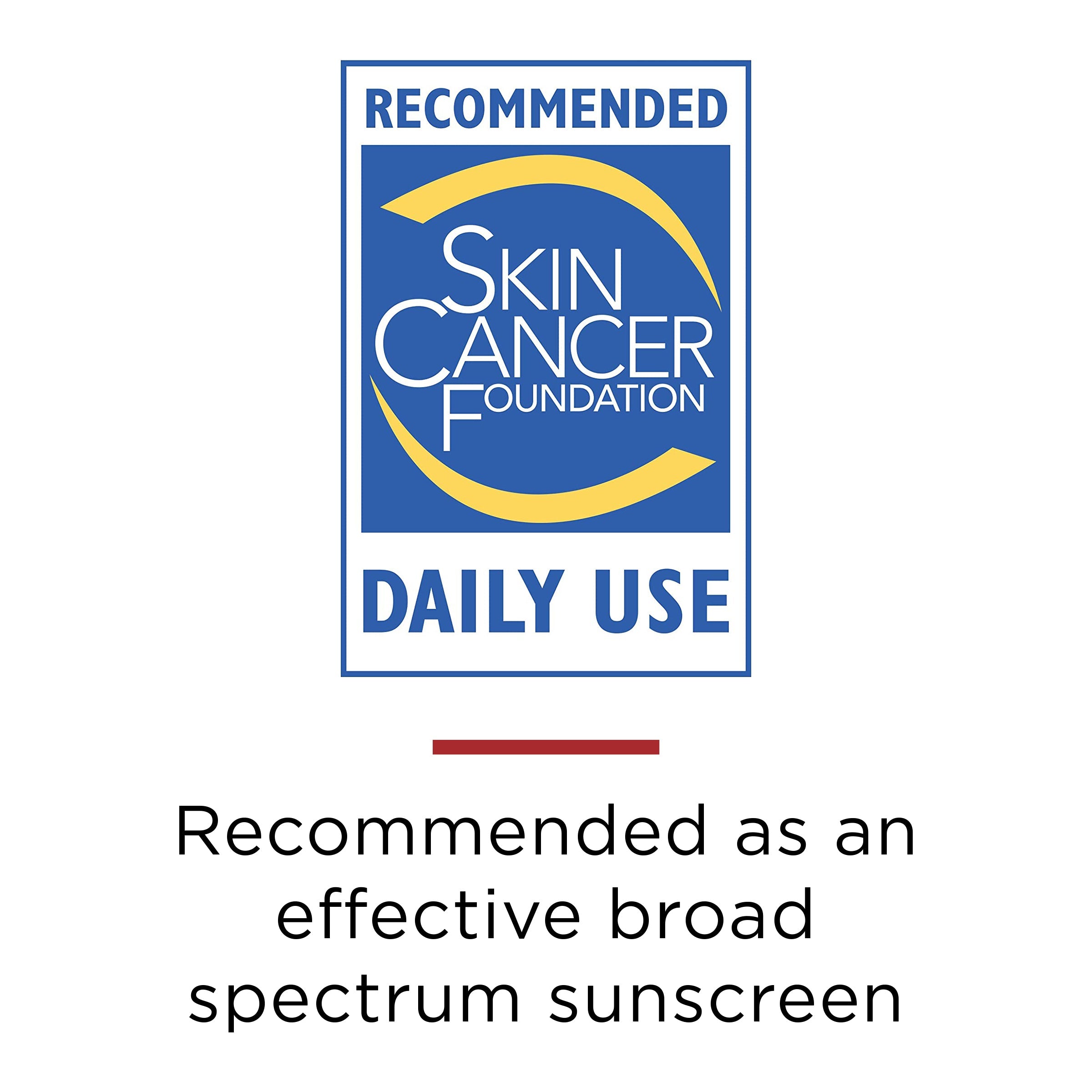 RECOMMENDED

SKIN CANCER FOUNDATION

DAILY USE

Recommended as an effective broad spectrum sunscreen