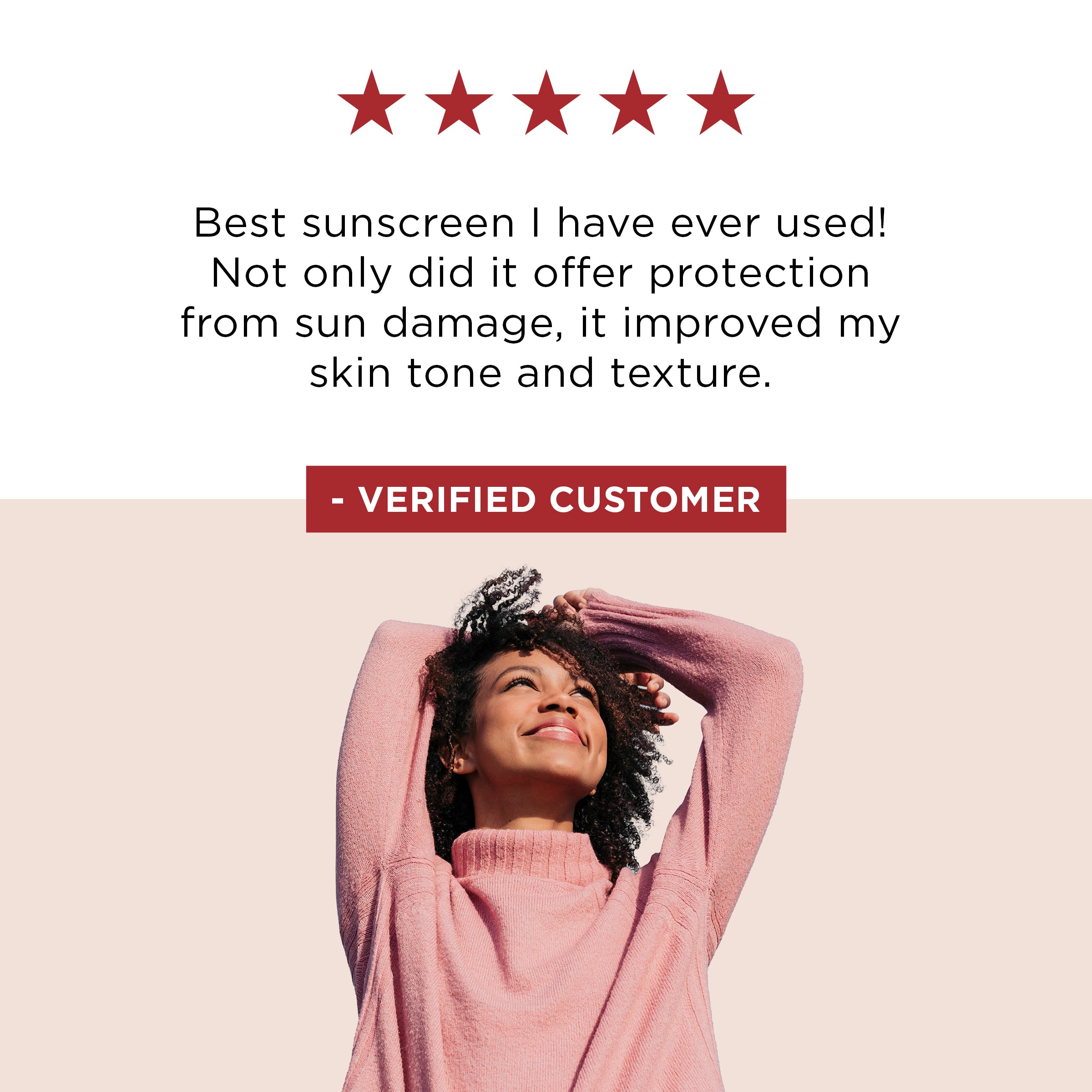 Best sunscreen I have ever used! Not only did it offer protection from sun damage, it improved my skin tone and texture.

- VERIFIED CUSTOMER